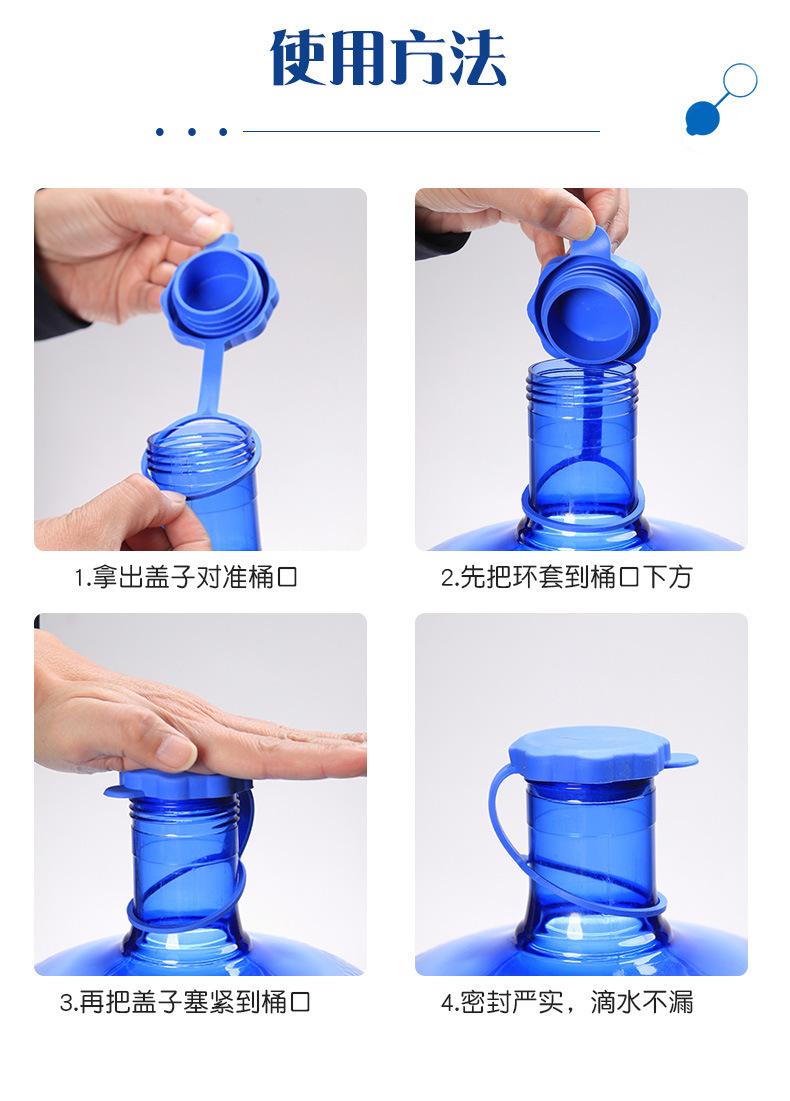 使用方法

1.拿出盖子对准桶口

2.先把环套到桶口下方

3.再把盖子塞紧到桶口

4.密封严实，滴水不漏