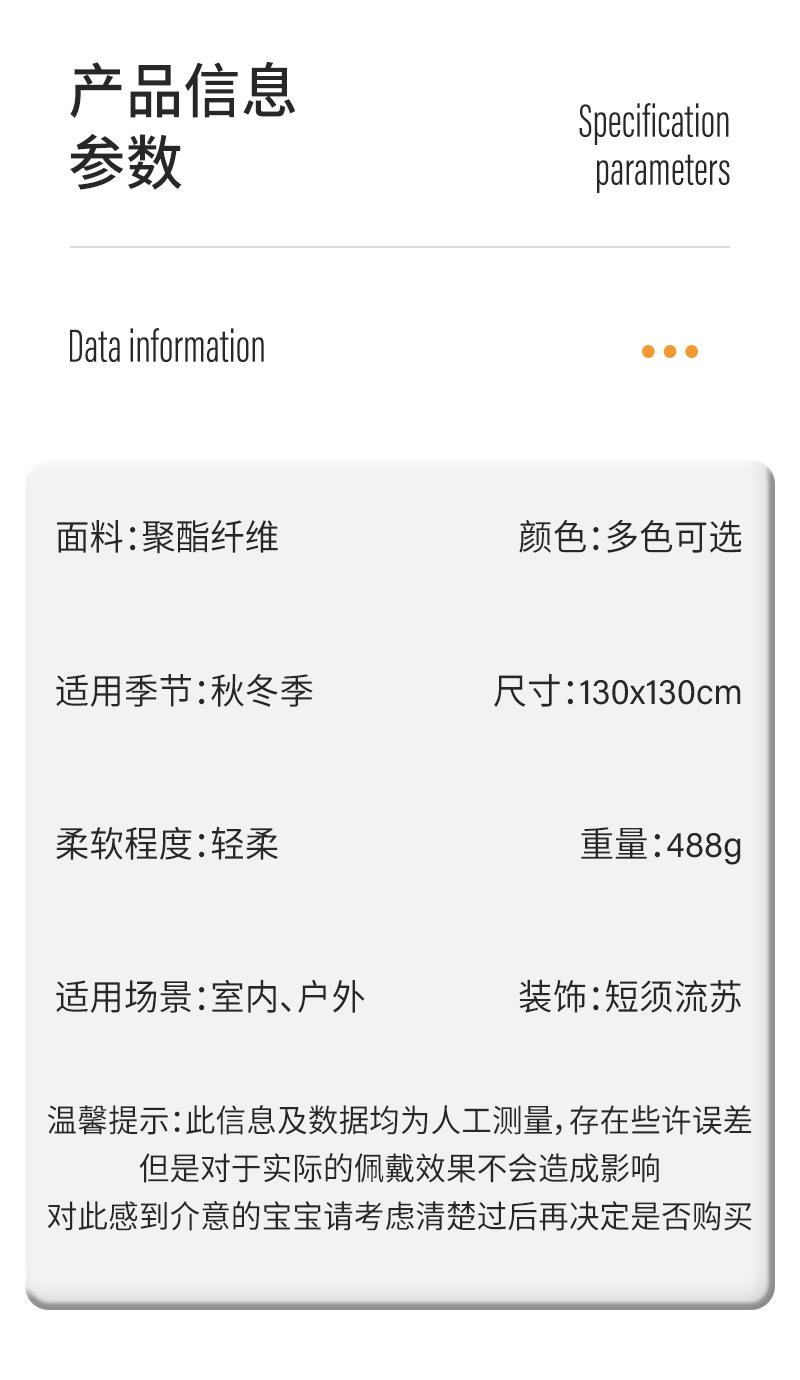 产品信息
参数

Specification
parameters

Data information

面料:聚酯纤维

颜色:多色可选

适用季节:秋冬季

尺寸:130x130cm

柔软程度:轻柔

重量:488g

适用场景:室内、户外

装饰:短须流苏

温馨提示:此信息及数据均为人工测量,存在些许误差
但是对于实际的佩戴效果不会造成影响
对此感到介意的宝宝请考虑清楚过后再决定是否购买