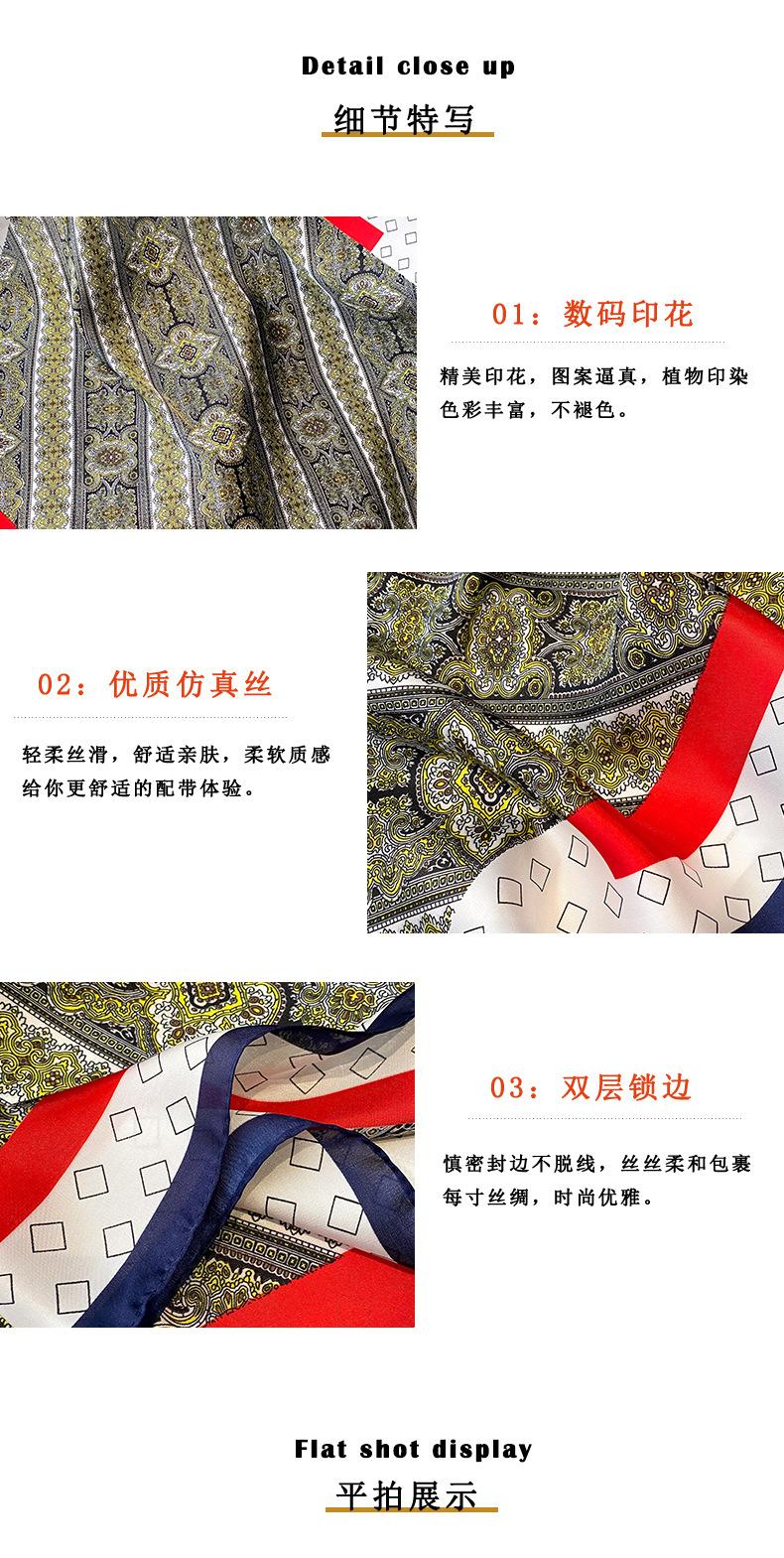 Detail close up

细节特写

01：数码印花

精美印花，图案逼真，植物印染色彩丰富，不褪色。

02：优质仿真丝

轻柔丝滑，舒适亲肤，柔软质感给你更舒适的配带体验。

03：双层锁边

慎密封边不脱线，丝丝柔和包裹每寸丝绸，时尚优雅。

Flat shot display

平拍展示