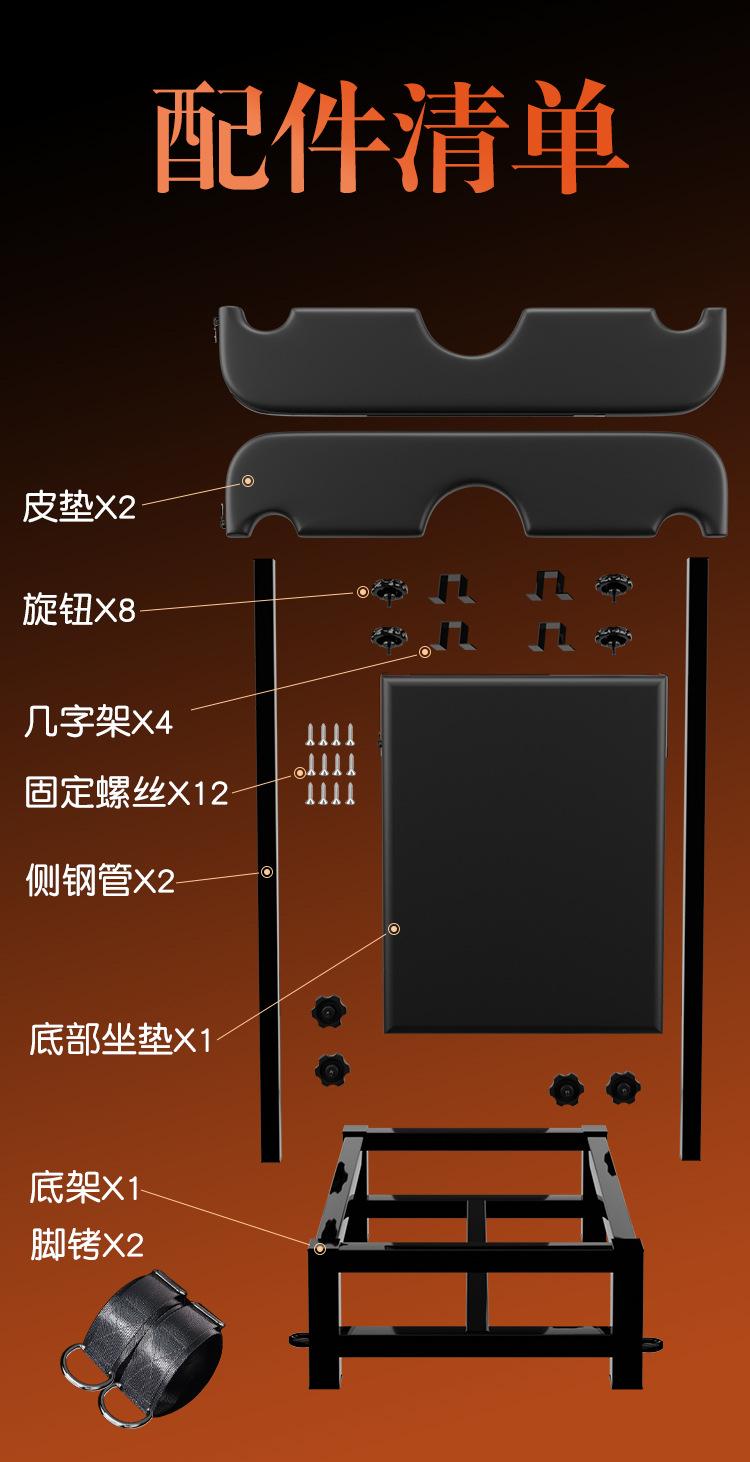 配件清单

皮垫X2

旋钮X8

几字架X4

固定螺丝X12

侧钢管X2

底部坐垫X1

底架X1

脚铐X2