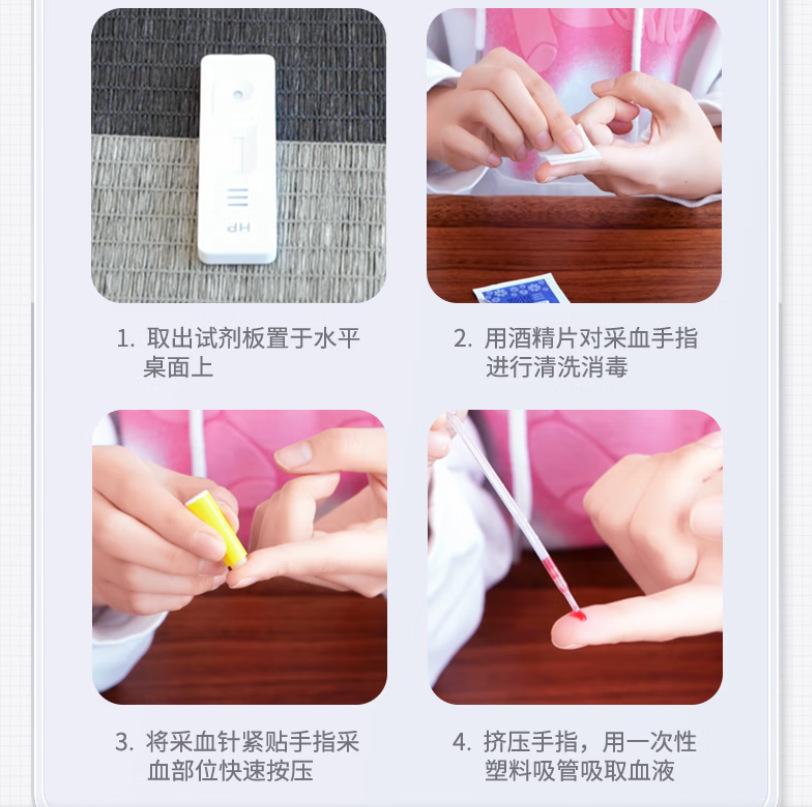 HP

1. 取出试剂板置于水平桌面上

2. 用酒精片对采血手指进行清洗消毒

3. 将采血针紧贴手指采血部位快速按压

4. 挤压手指，用一次性塑料吸管吸取血液