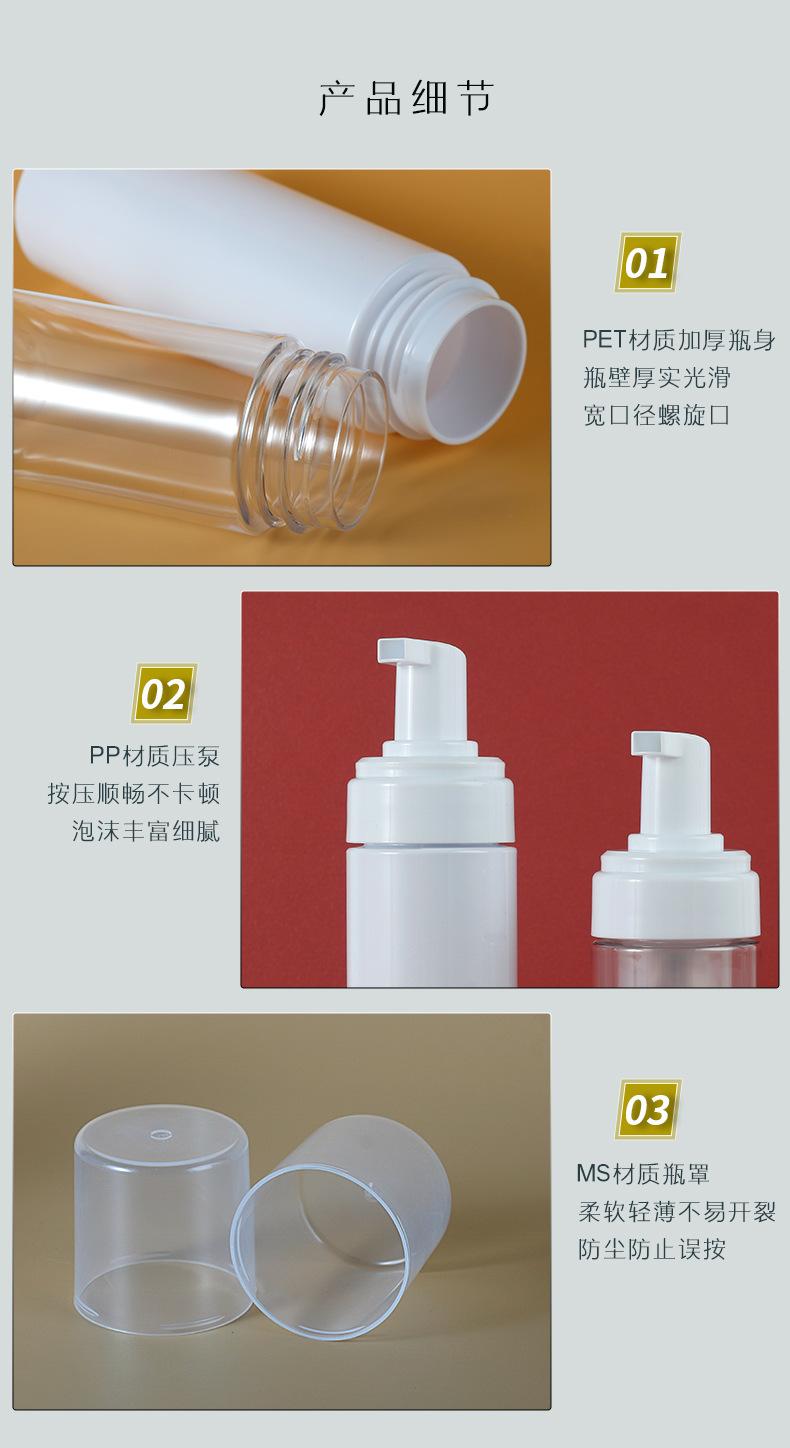 产品细节

01

PET材质加厚瓶身
瓶壁厚实光滑
宽口径螺旋口

02

PP材质压泵
按压顺畅不卡顿
泡沫丰富细腻

03

MS材质瓶罩
柔软轻薄不易开裂
防尘防止误按