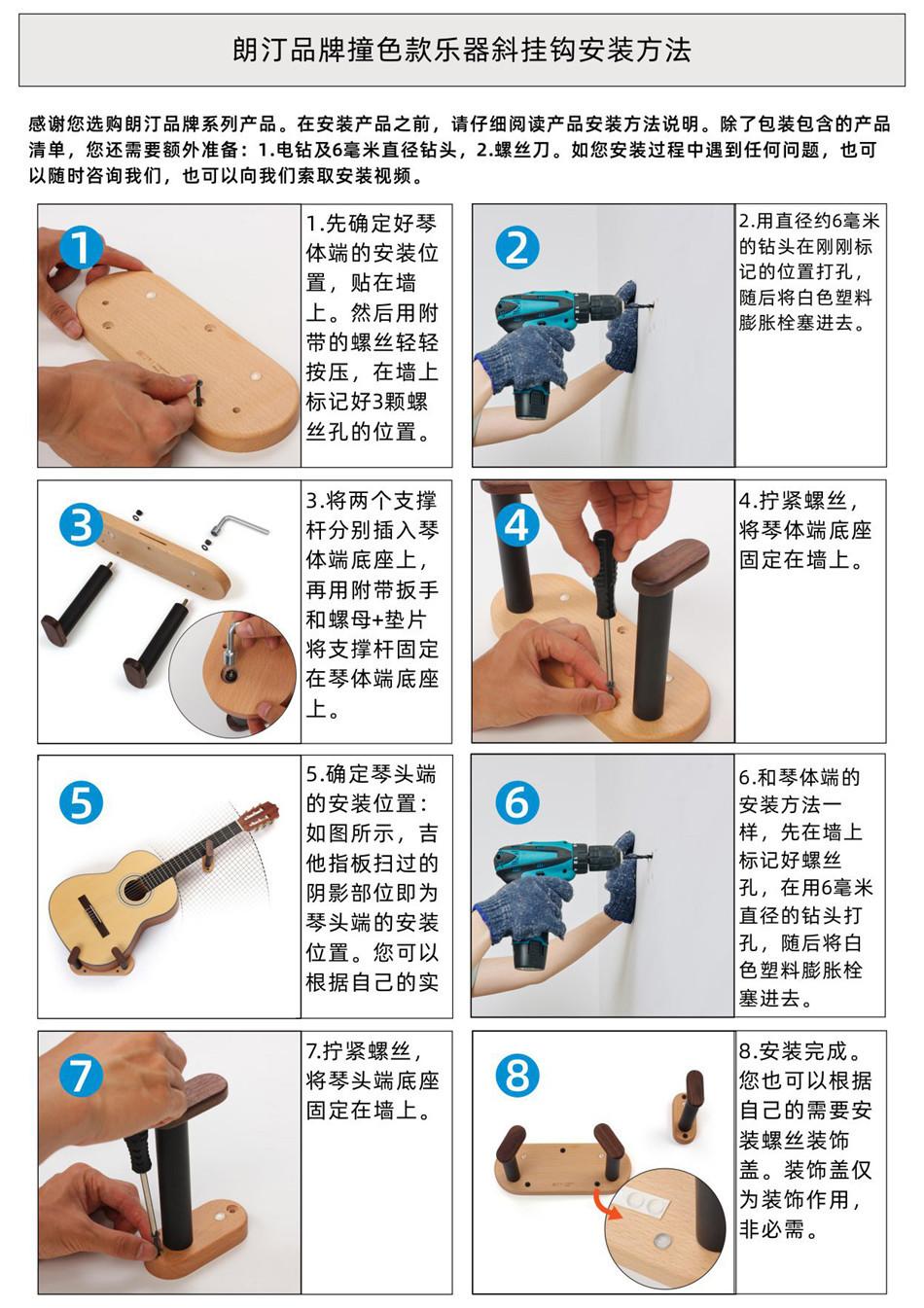 朗汀品牌撞色款乐器斜挂钩安装方法

感谢您选购朗汀品牌系列产品。在安装产品之前，请仔细阅读产品安装方法说明。除了包装包含的产品清单，您还需要额外准备：1.电钻及6毫米直径钻头，2.螺丝刀。如您安装过程中遇到任何问题，也可以随时咨询我们，也可以向我们索取安装视频。

1

1.先确定好琴体端的安装位置，贴在墙上。然后用附带的螺丝轻轻按压，在墙上标记好3颗螺丝孔的位置。

2

2.用直径约6毫米的钻头在刚刚标记的位置打孔，随后将白色塑料膨胀栓塞进去。

3

3.将两个支撑杆分别插入琴体端底座上，再用附带扳手和螺母+垫片将支撑杆固定在琴体端底座上。

4

4.拧紧螺丝，将琴体端底座固定在墙上。

5

5.确定琴头端的安装位置：如图所示，吉他指板扫过的阴影部位即为琴头端的安装位置。您可以根据自己的实

6

6.和琴体端的安装方法一样，先在墙上标记好螺丝孔，在用6毫米直径的钻头打孔，随后将白色塑料膨胀栓塞进去。

7

7.拧紧螺丝，将琴头端底座固定在墙上。

8

8.安装完成。您也可以根据自己的需要安装螺丝装饰盖。装饰盖仅为装饰作用，非必需。