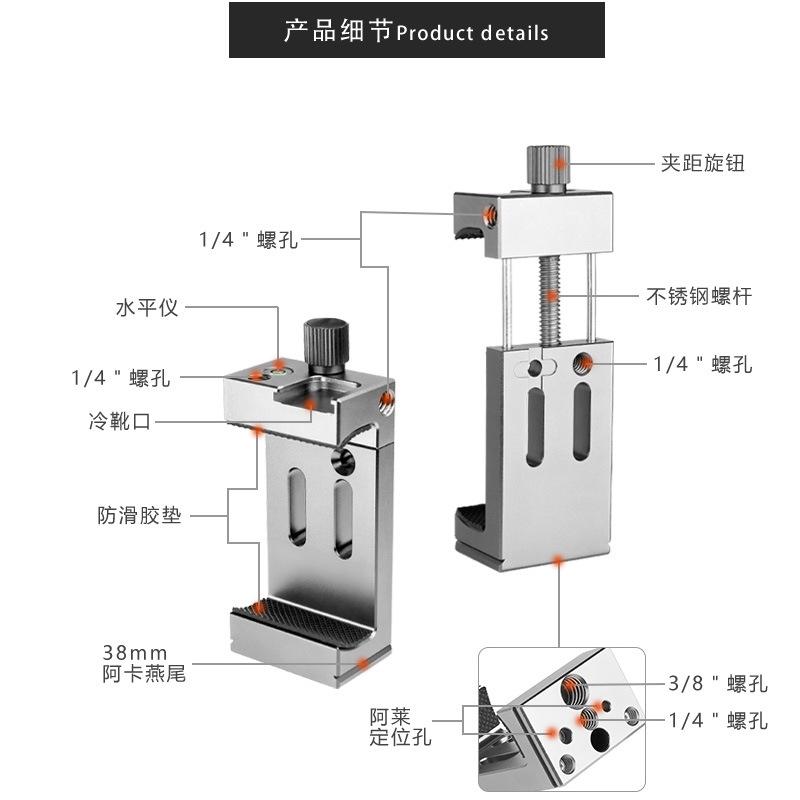 产品细节Product details

夹距旋钮

1/4 " 螺孔

不锈钢螺杆

水平仪

1/4 " 螺孔

1/4 " 螺孔

冷靴口

防滑胶垫

38mm
阿卡燕尾

3/8 " 螺孔

阿莱
定位孔

1/4 " 螺孔