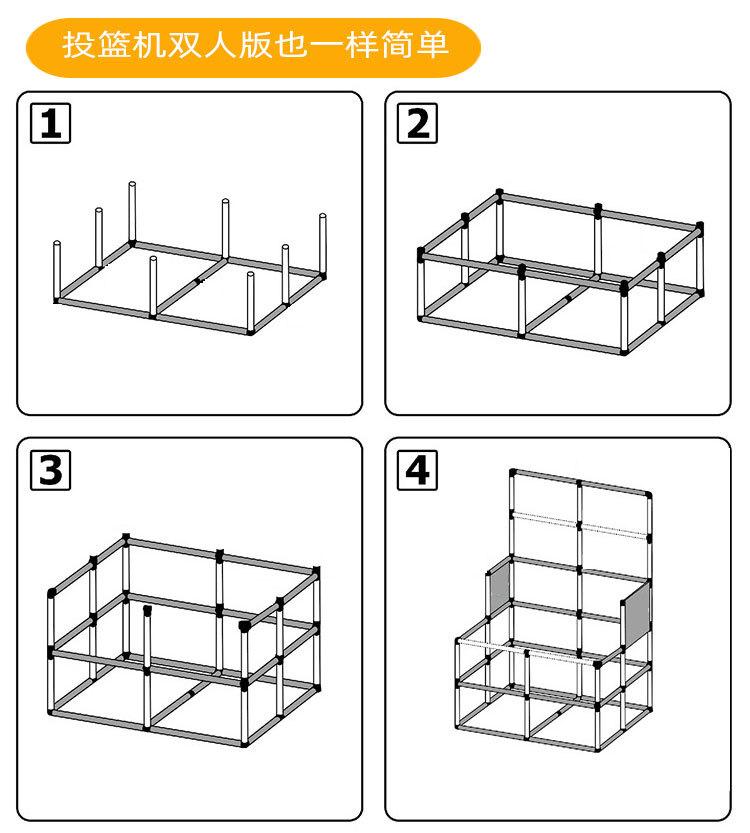 投篮机双人版也一样简单

1

2

3

4