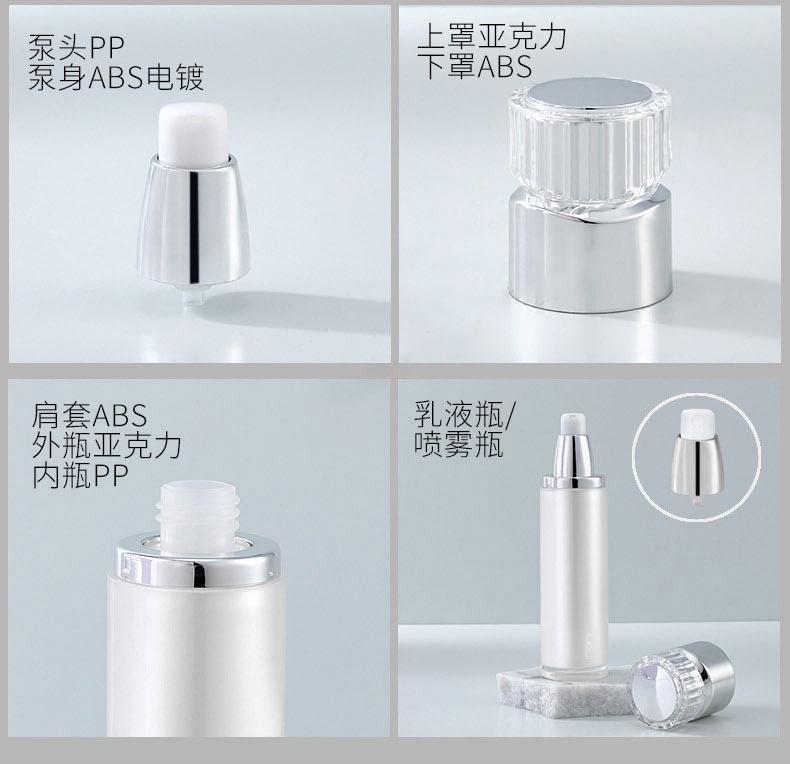 泵头PP
泵身ABS电镀

上罩亚克力
下罩ABS

肩套ABS
外瓶亚克力
内瓶PP

乳液瓶/
喷雾瓶