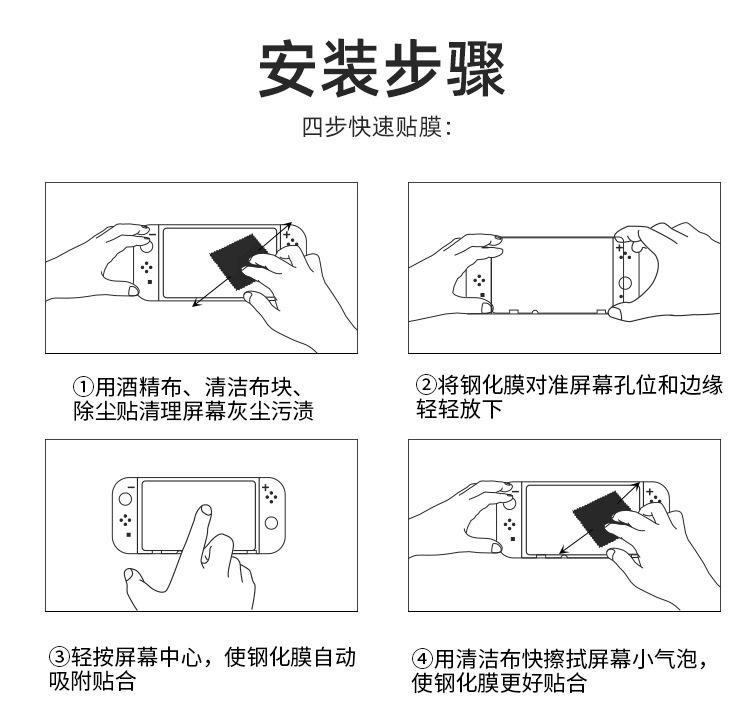 安装步骤

四步快速贴膜:

①用酒精布、清洁布块、除尘贴清理屏幕灰尘污渍

②将钢化膜对准屏幕孔位和边缘轻轻放下

③轻按屏幕中心，使钢化膜自动吸附贴合

④用清洁布快擦拭屏幕小气泡，使钢化膜更好贴合