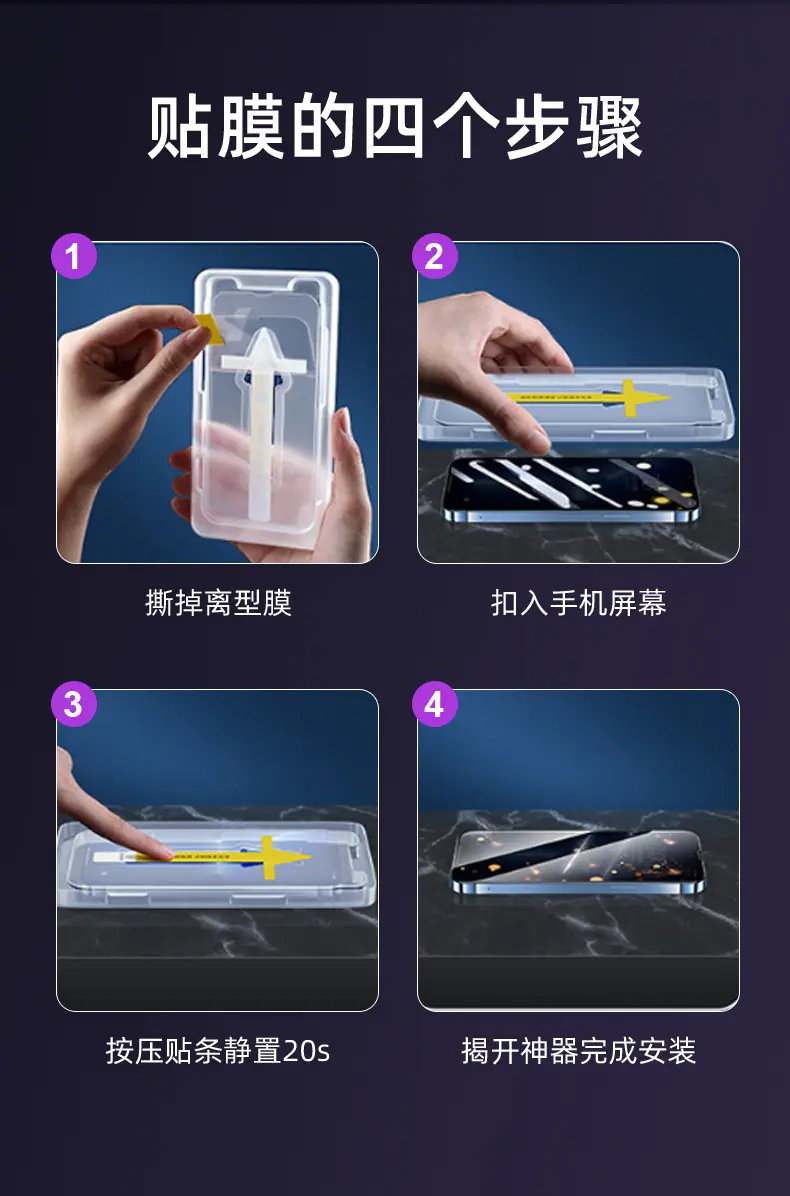 贴膜的四个步骤

1

撕掉离型膜

2

扣入手机屏幕

3

按压贴条静置20s

4

揭开神器完成安装