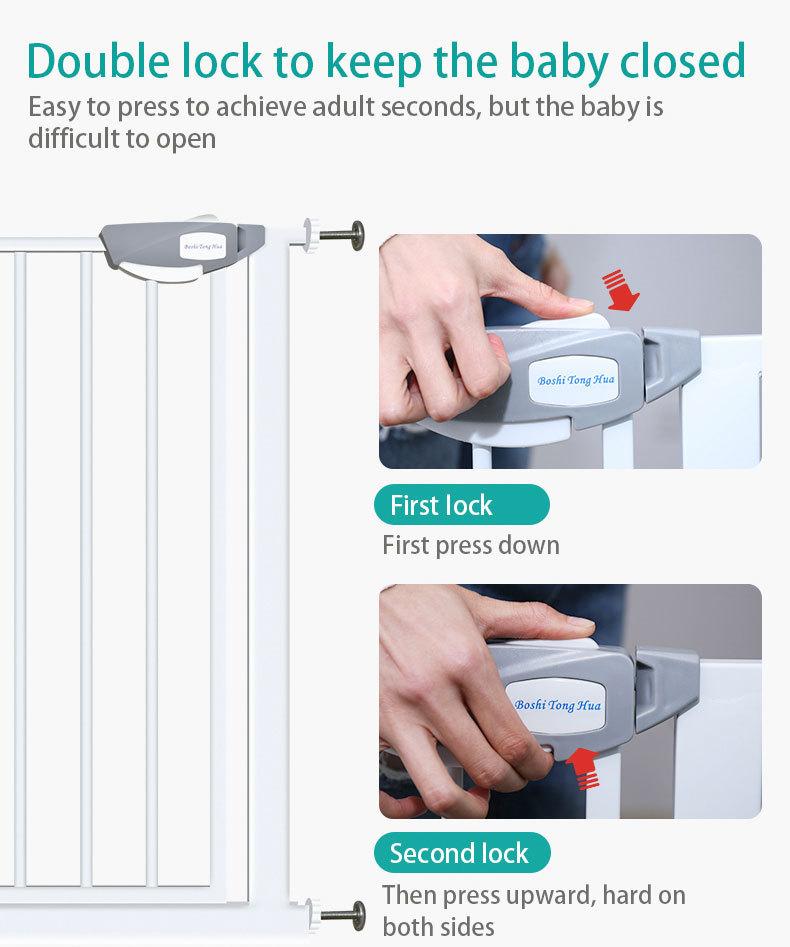 Double lock to keep the baby closed
Easy to press to achieve adult seconds, but the baby is difficult to open

Boshi Tong Hua

Boshi Tong Hua

First lock
First press down

Boshi Tong Hua

Second lock
Then press upward, hard on both sides