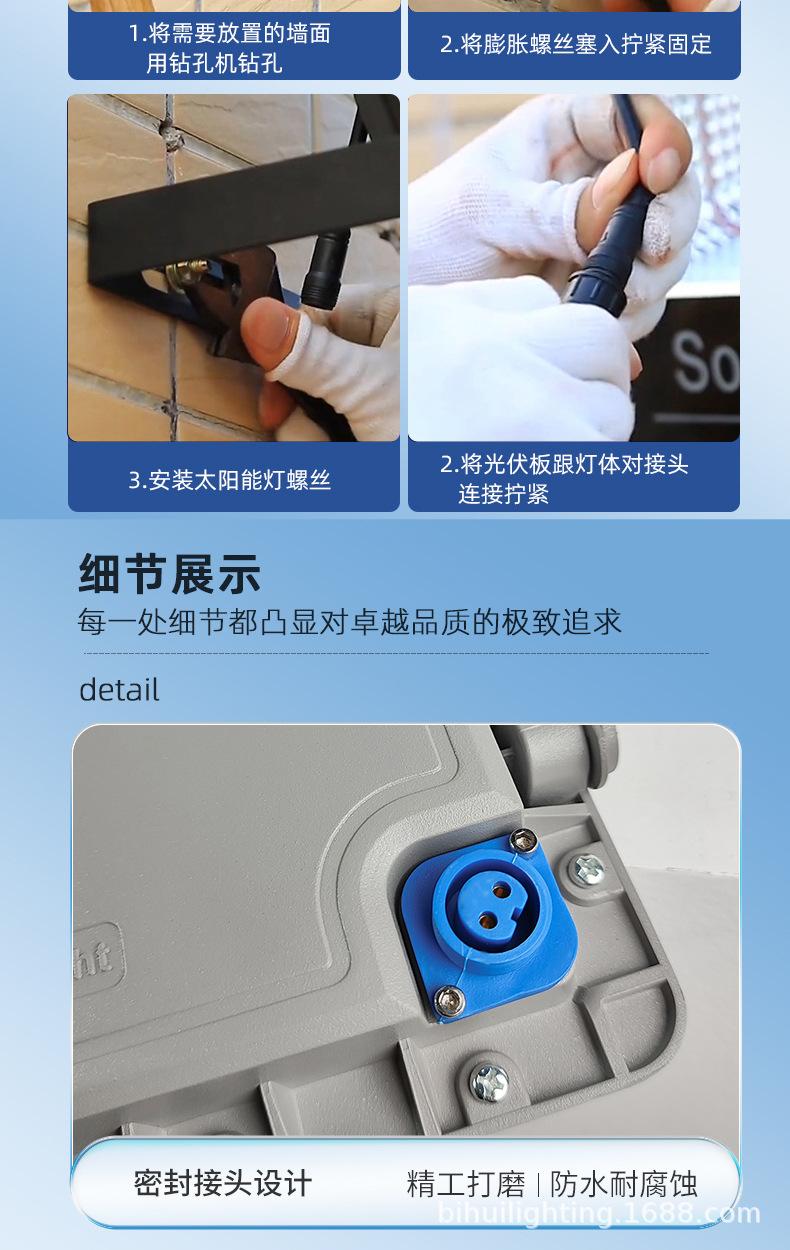 1.将需要放置的墙面用钻孔机钻孔

2.将膨胀螺丝塞入拧紧固定

So

3.安装太阳能灯螺丝

2.将光伏板跟灯体对接头连接拧紧

细节展示

每一处细节都凸显对卓越品质的极致追求

detail

ht

密封接头设计

精工打磨 | 防水耐腐蚀

bihuilighting.1688.com