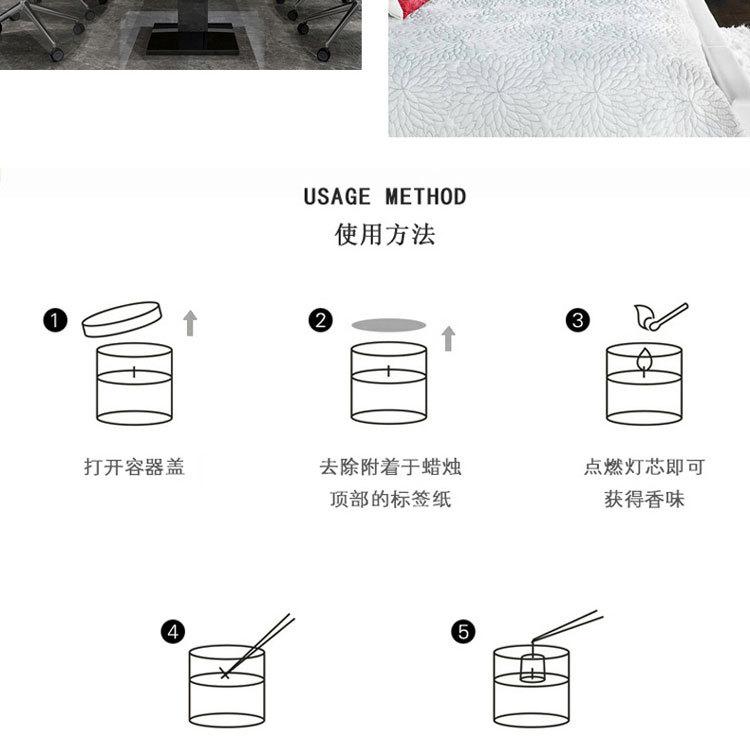 USAGE METHOD
使用方法

1
打开容器盖

2
去除附着于蜡烛顶部的标签纸

3
点燃灯芯即可获得香味

4

5