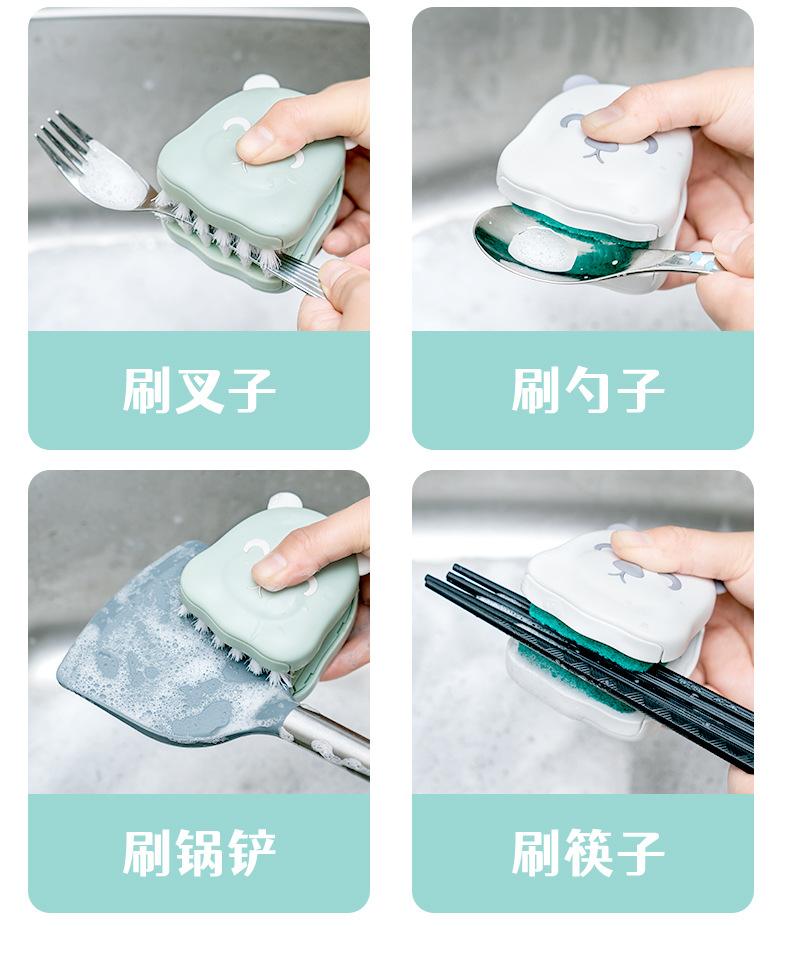 刷叉子

刷勺子

刷锅铲

刷筷子