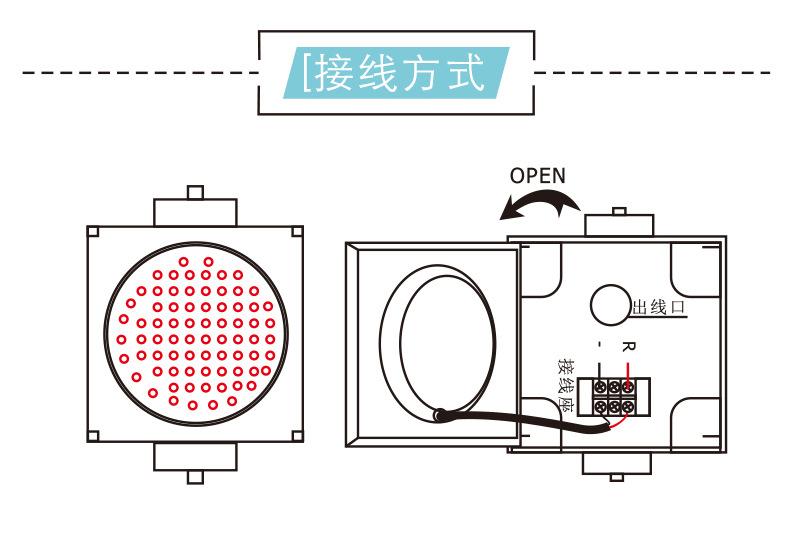 [接线方式

OPEN

出线口

-

R

接线座