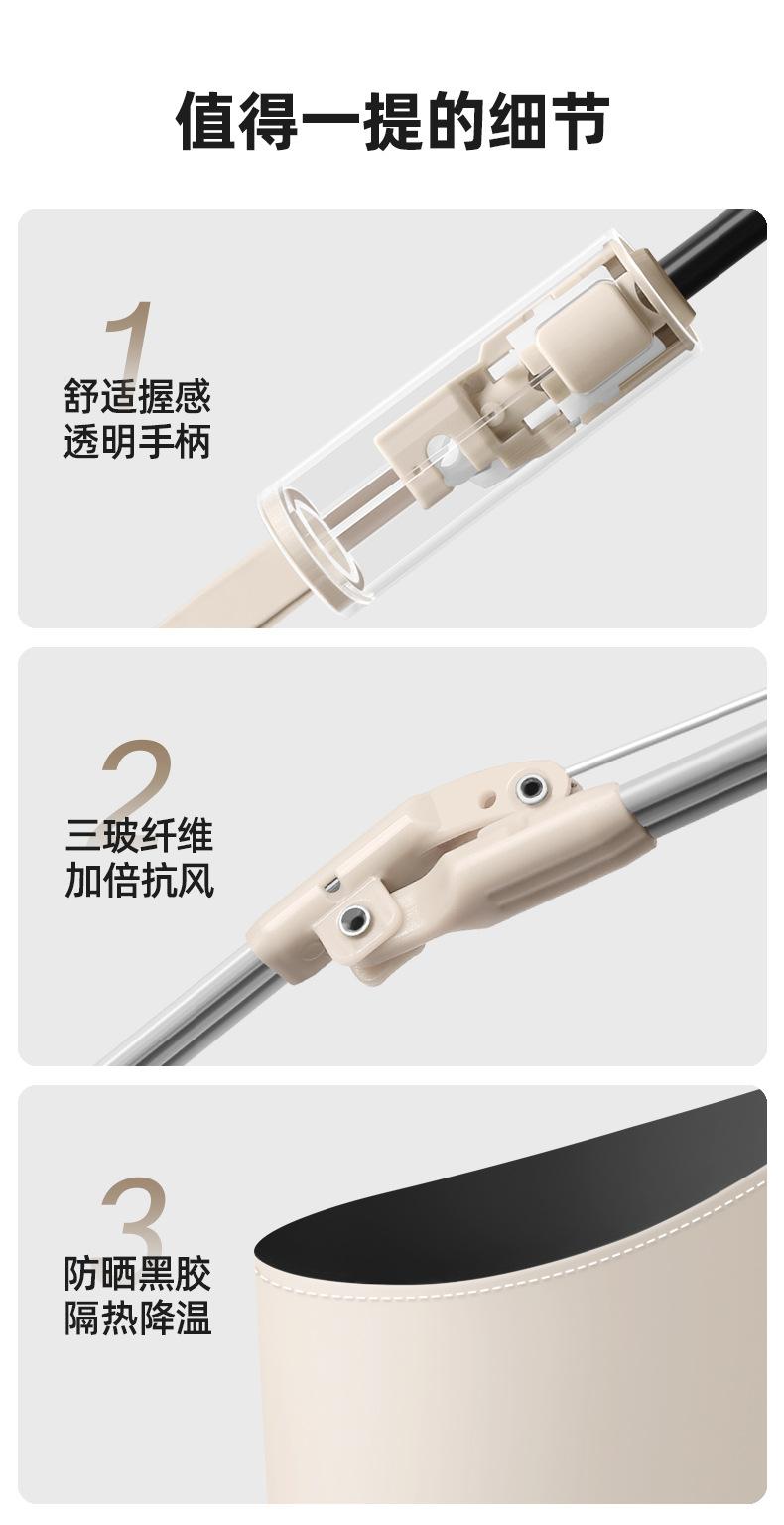 值得一提的细节

1
舒适握感
透明手柄

2
三玻纤维
加倍抗风

3
防晒黑胶
隔热降温