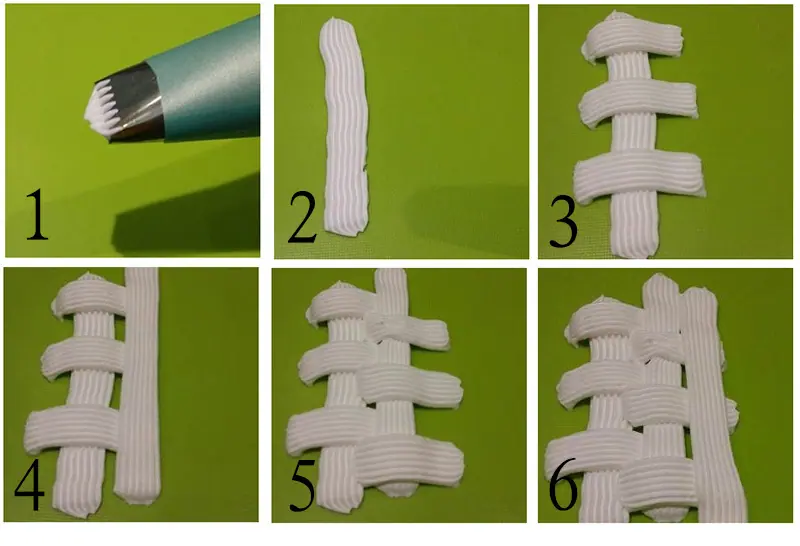 1
2
3
4
5
6