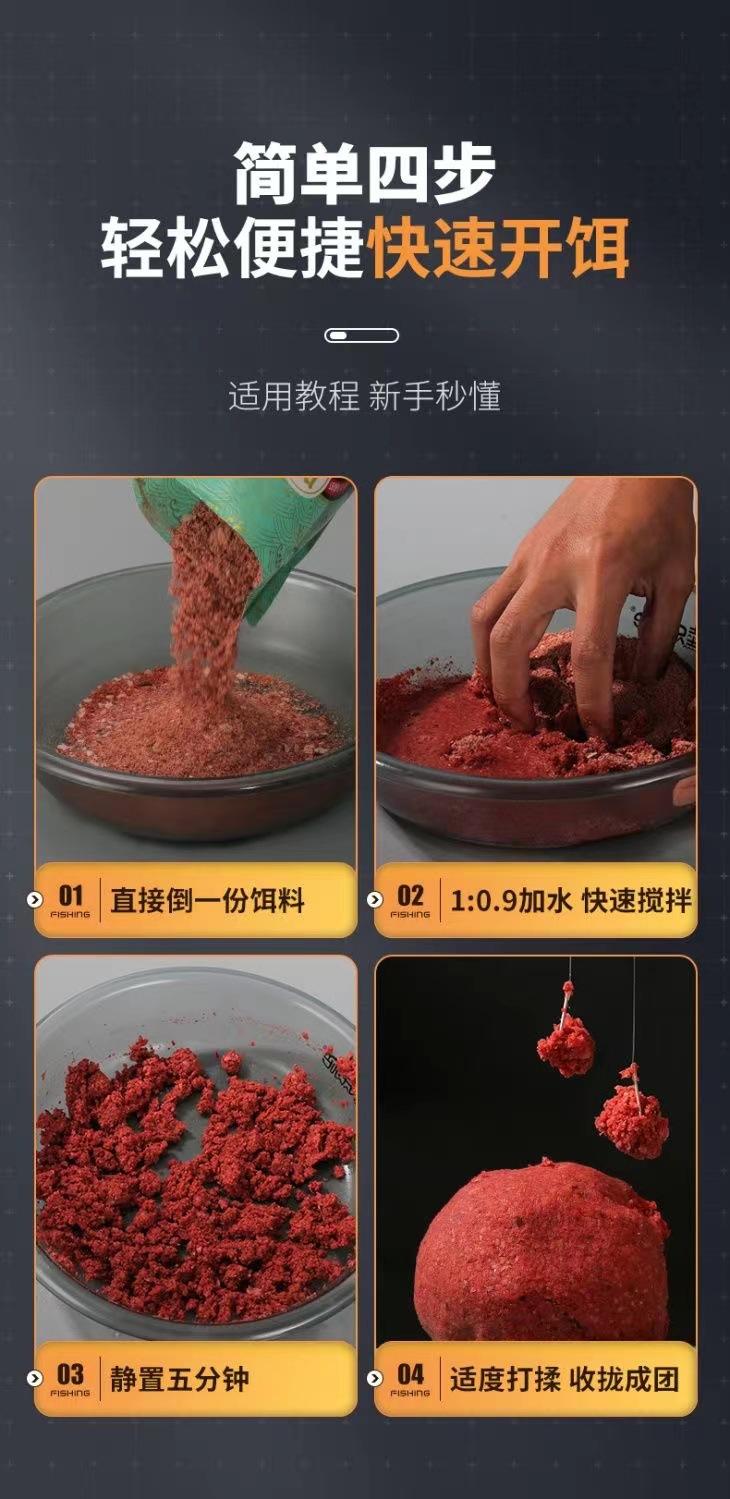 简单四步
轻松便捷快速开饵

适用教程 新手秒懂

01 FISHING 直接倒一份饵料

02 FISHING 1:0.9加水 快速搅拌

03 FISHING 静置五分钟

04 FISHING 适度打揉 收拢成团