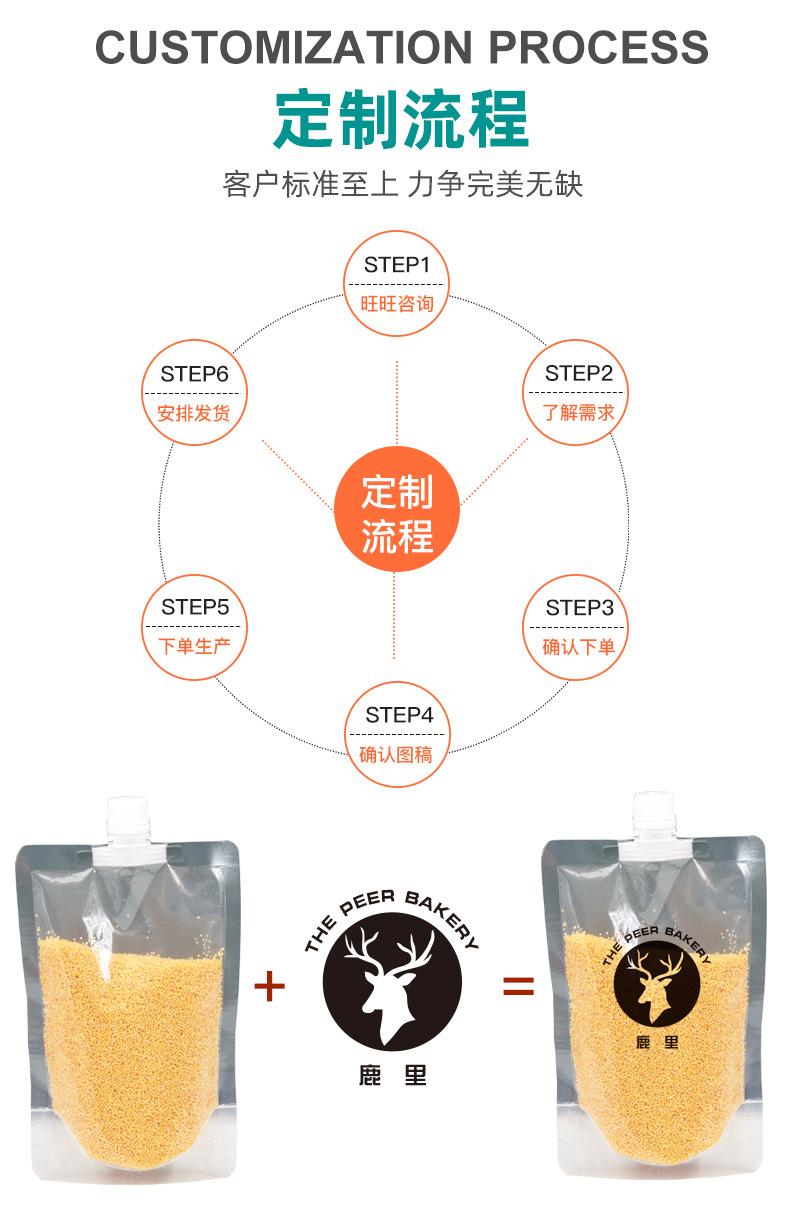 CUSTOMIZATION PROCESS

定制流程

客户标准至上 力争完美无缺

STEP1
旺旺咨询

STEP2
了解需求

STEP3
确认下单

STEP4
确认图稿

STEP5
下单生产

STEP6
安排发货

定制流程

+

THE PEER BAKERY
鹿里

=

THE PEER BAKERY
鹿里