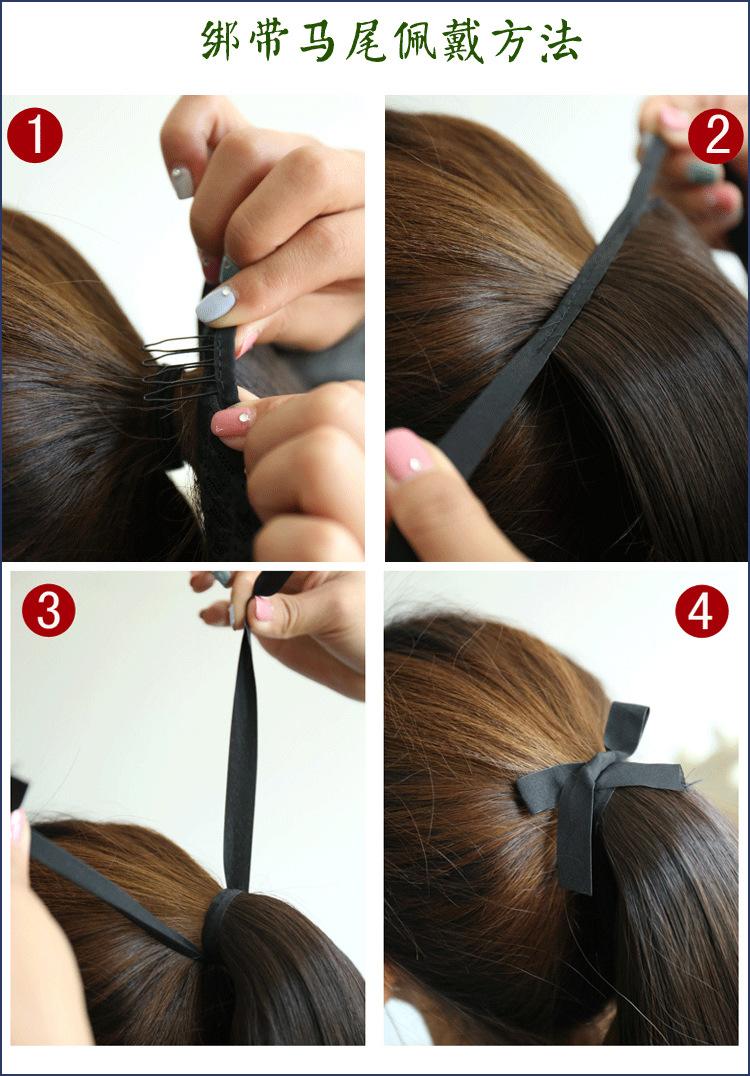 绑带马尾佩戴方法

1

2

3

4