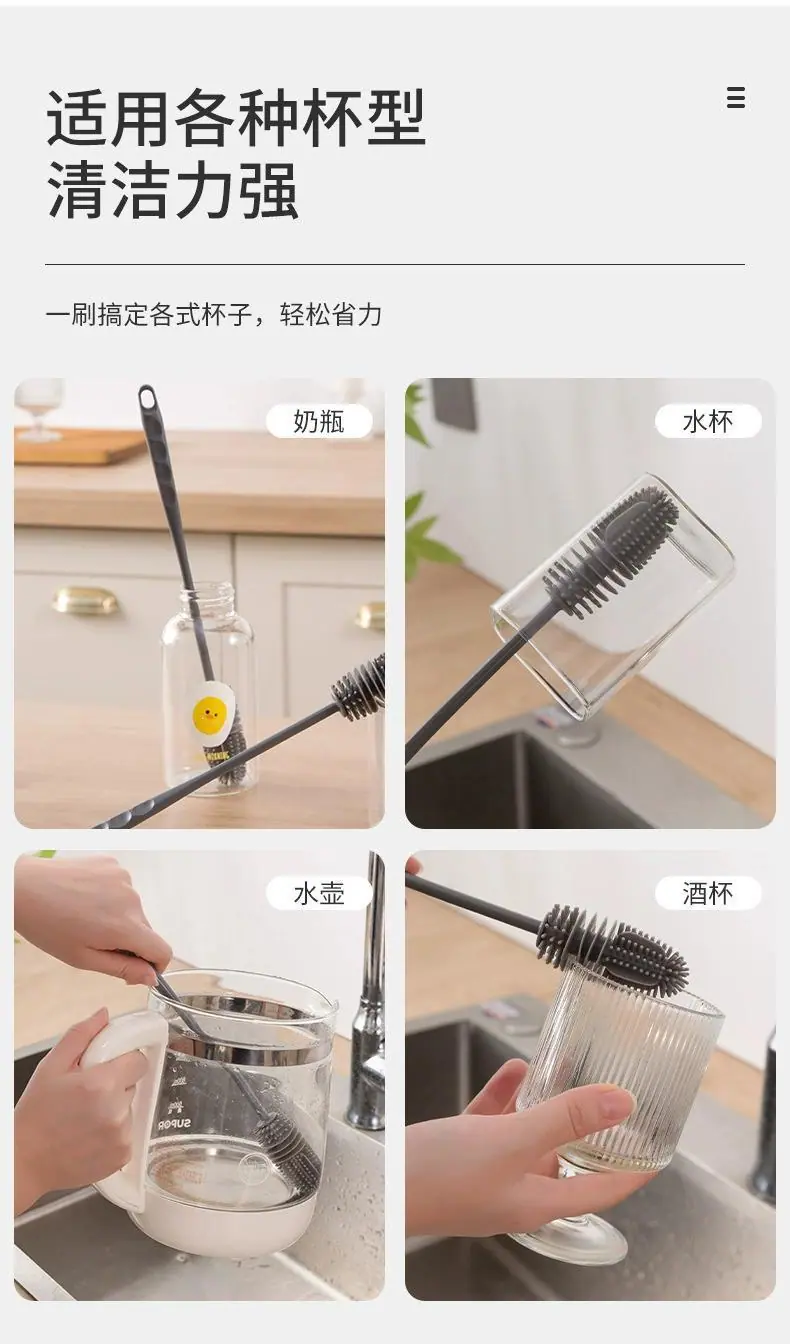 适用各种杯型
清洁力强

一刷搞定各式杯子，轻松省力

奶瓶

水杯

水壶

SUPOR

酒杯