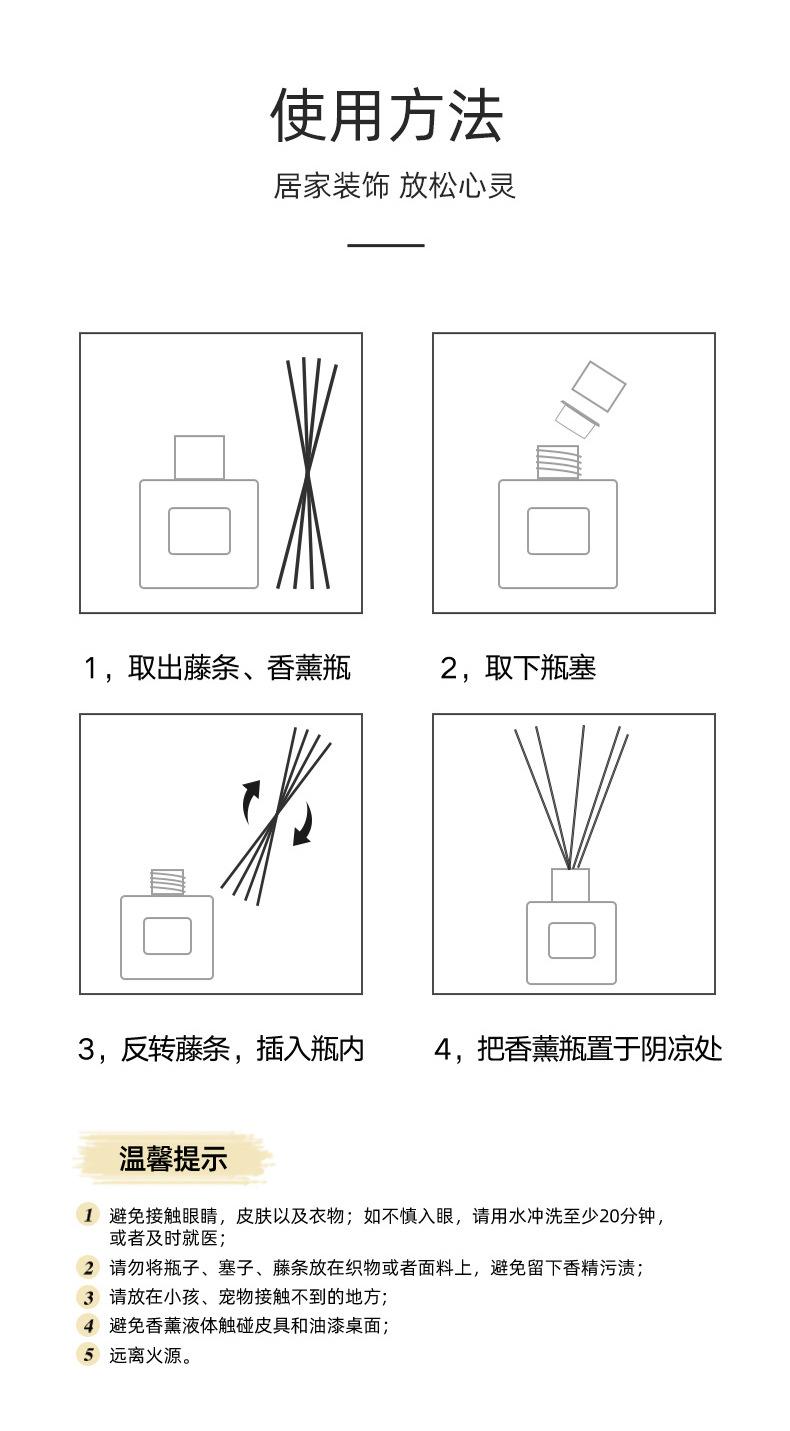 使用方法

居家装饰 放松心灵

1，取出藤条、香薰瓶

2，取下瓶塞

3，反转藤条，插入瓶内

4，把香薰瓶置于阴凉处

温馨提示

1 避免接触眼睛，皮肤以及衣物；如不慎入眼，请用水冲洗至少20分钟，或者及时就医；

2 请勿将瓶子、塞子、藤条放在织物或者面料上，避免留下香精污渍；

3 请放在小孩、宠物接触不到的地方；

4 避免香薰液体触碰皮具和油漆桌面；

5 远离火源。