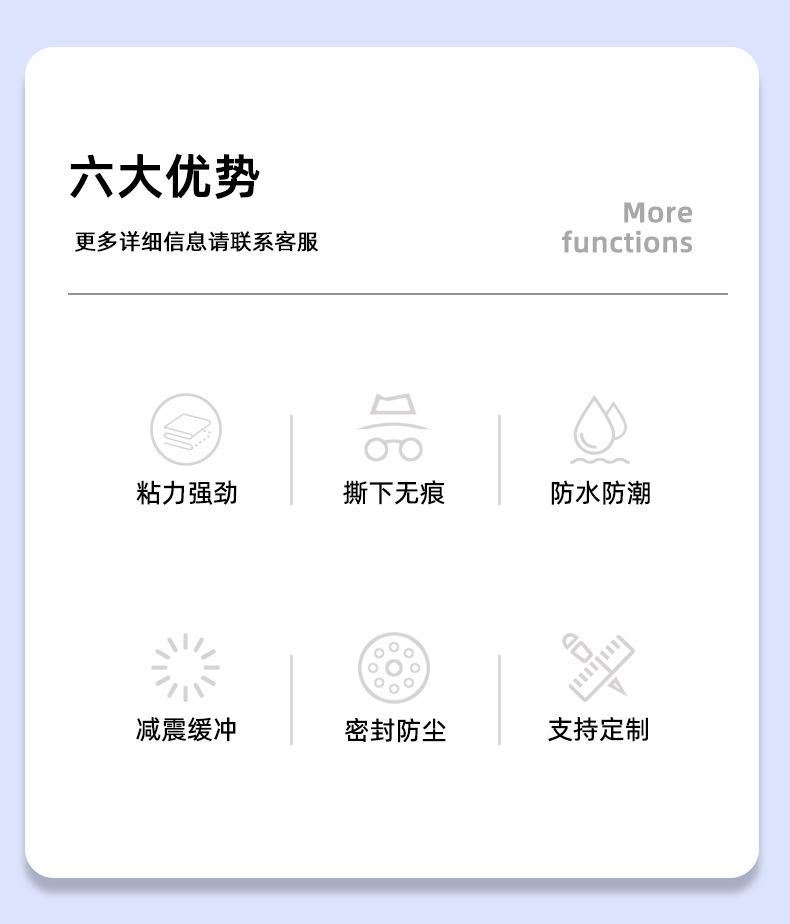 六大优势

更多详细信息请联系客服

More
functions

粘力强劲

撕下无痕

防水防潮

减震缓冲

密封防尘

支持定制