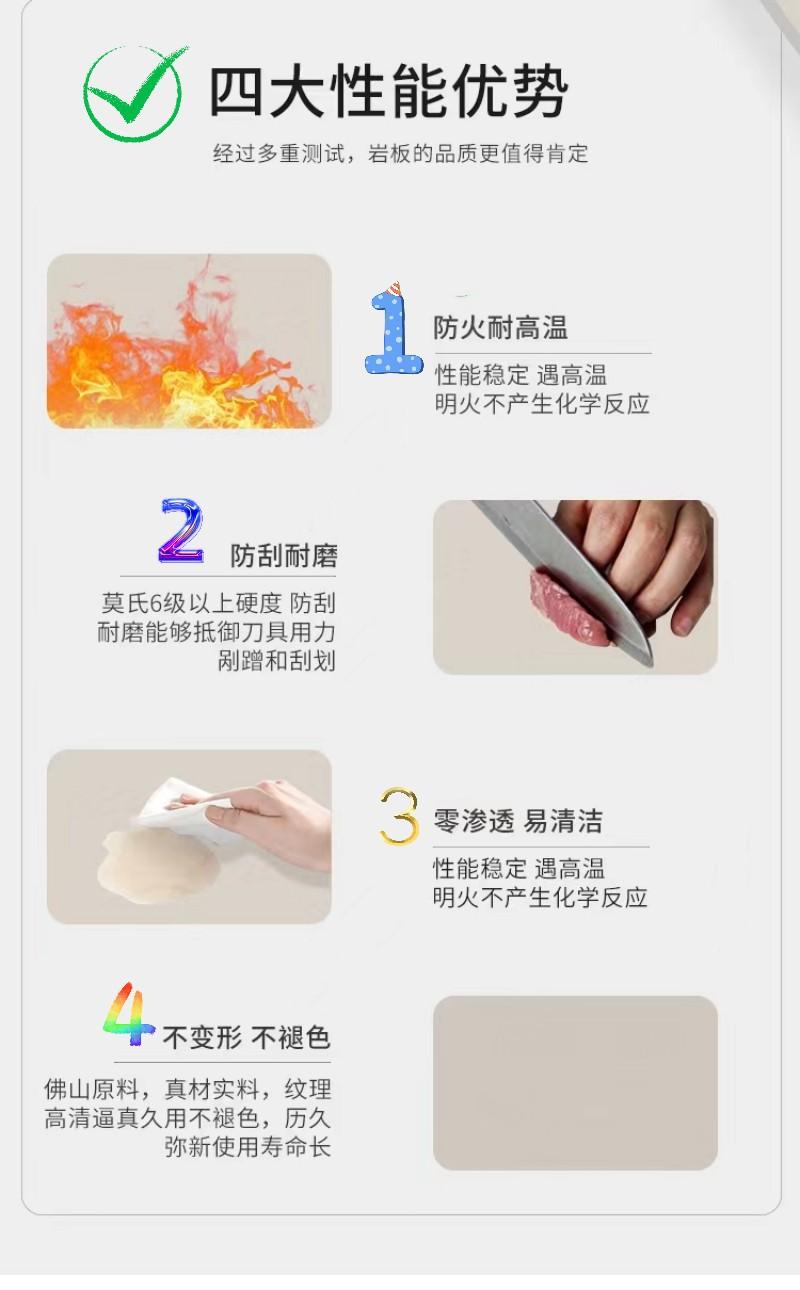 四大性能优势
经过多重测试，岩板的品质更值得肯定

1 防火耐高温
性能稳定 遇高温 明火不产生化学反应

2 防刮耐磨
莫氏6级以上硬度 防刮耐磨能够抵御刀具用力剐蹭和刮划

3 零渗透 易清洁
性能稳定 遇高温 明火不产生化学反应

4 不变形 不褪色
佛山原料，真材实料，纹理高清逼真久用不褪色，历久弥新使用寿命长