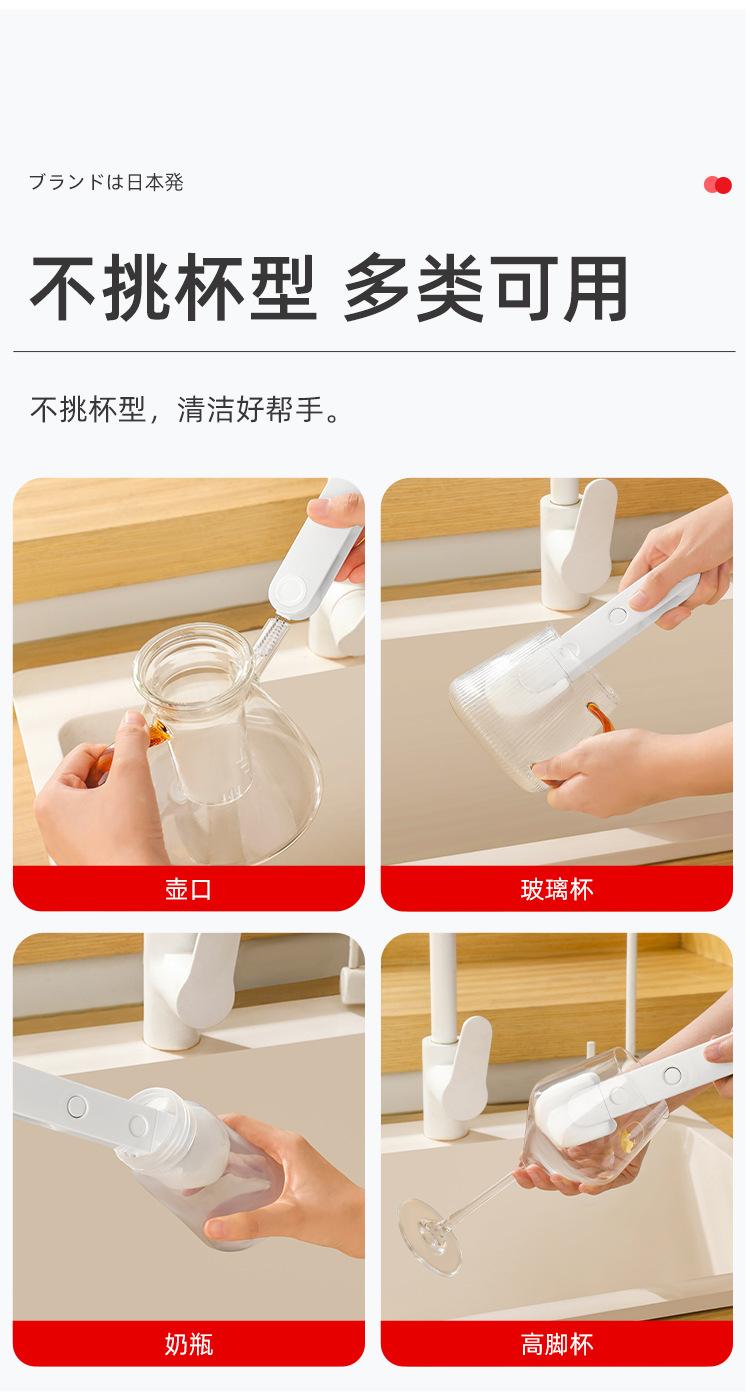 ブランドは日本発

不挑杯型 多类可用

不挑杯型，清洁好帮手。

壶口

玻璃杯

奶瓶

高脚杯