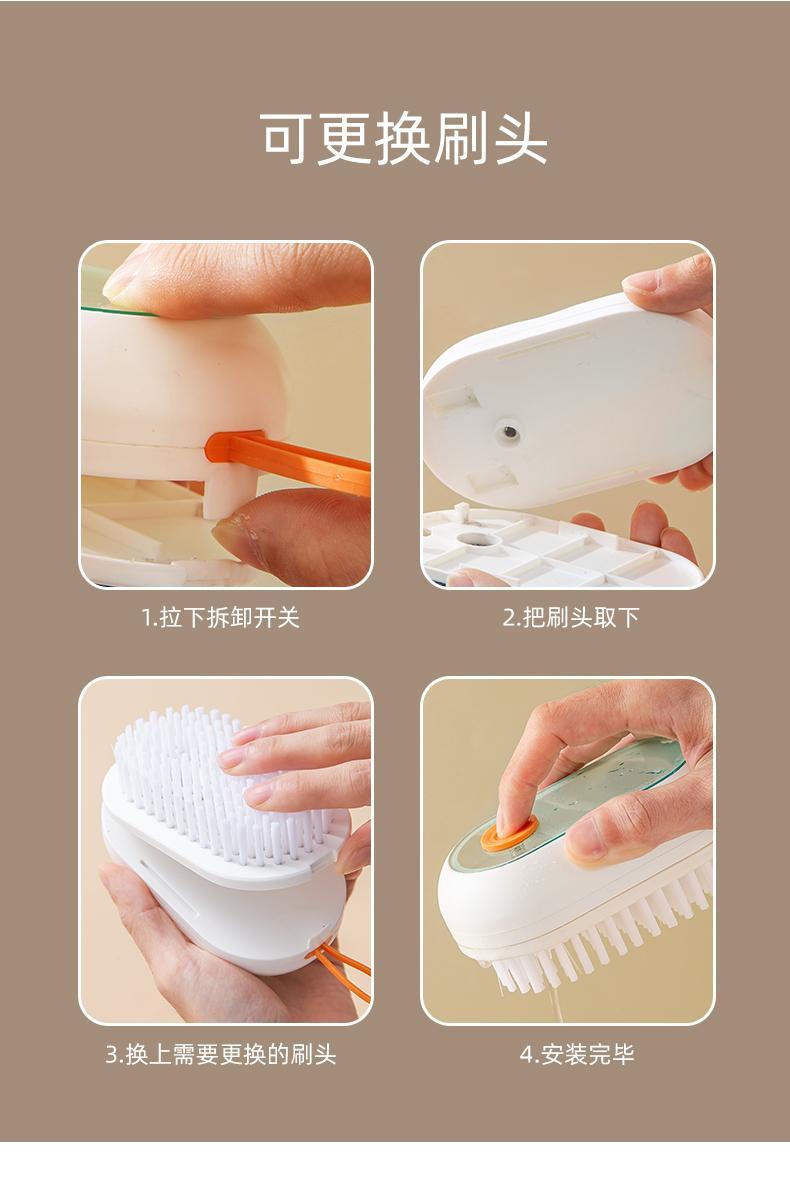 可更换刷头

1.拉下拆卸开关

2.把刷头取下

3.换上需要更换的刷头

4.安装完毕