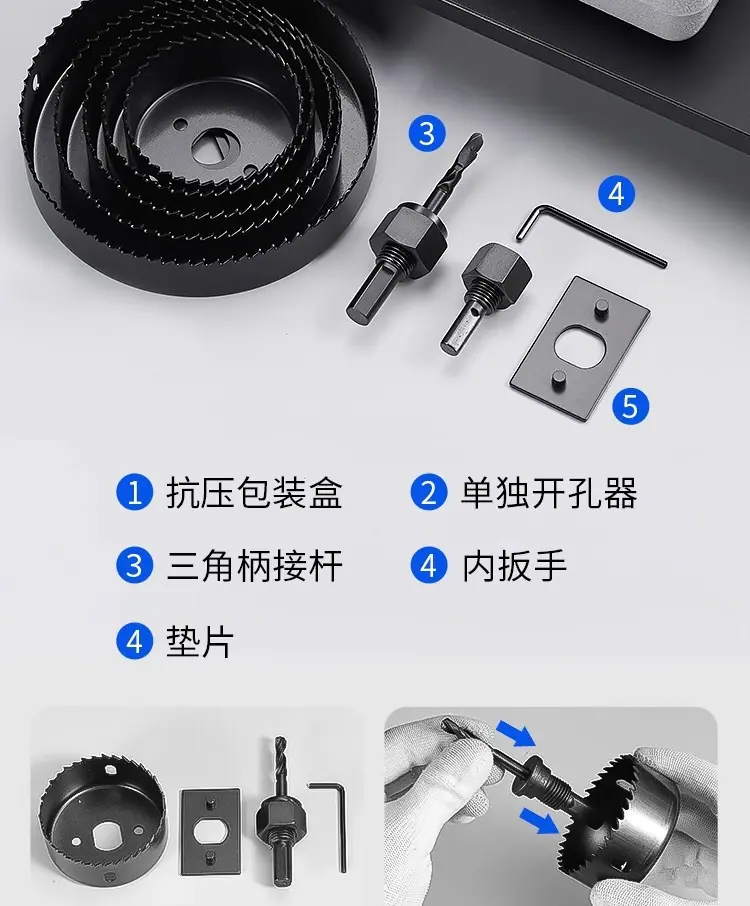 3

4

5

1 抗压包装盒
2 单独开孔器
3 三角柄接杆
4 内扳手
4 垫片