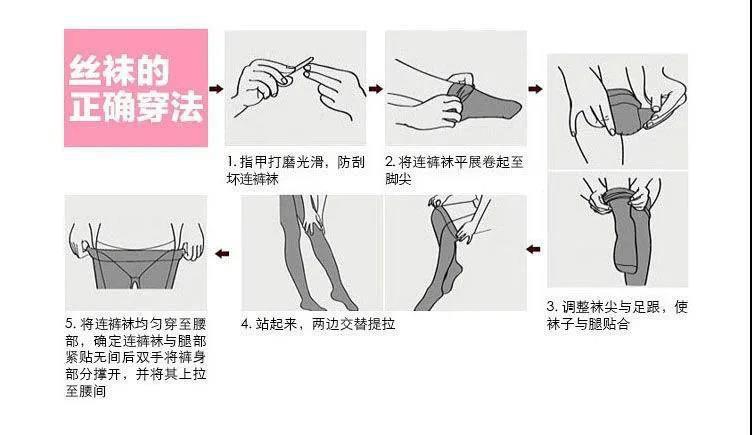 丝袜的正确穿法

1. 指甲打磨光滑，防刮坏连裤袜

2. 将连裤袜平展卷起至脚尖

3. 调整袜尖与足跟，使袜子与腿贴合

4. 站起来，两边交替提拉

5. 将连裤袜均匀穿至腰部，确定连裤袜与腿部紧贴无间后双手将裤身部分撑开，并将其上拉至腰间