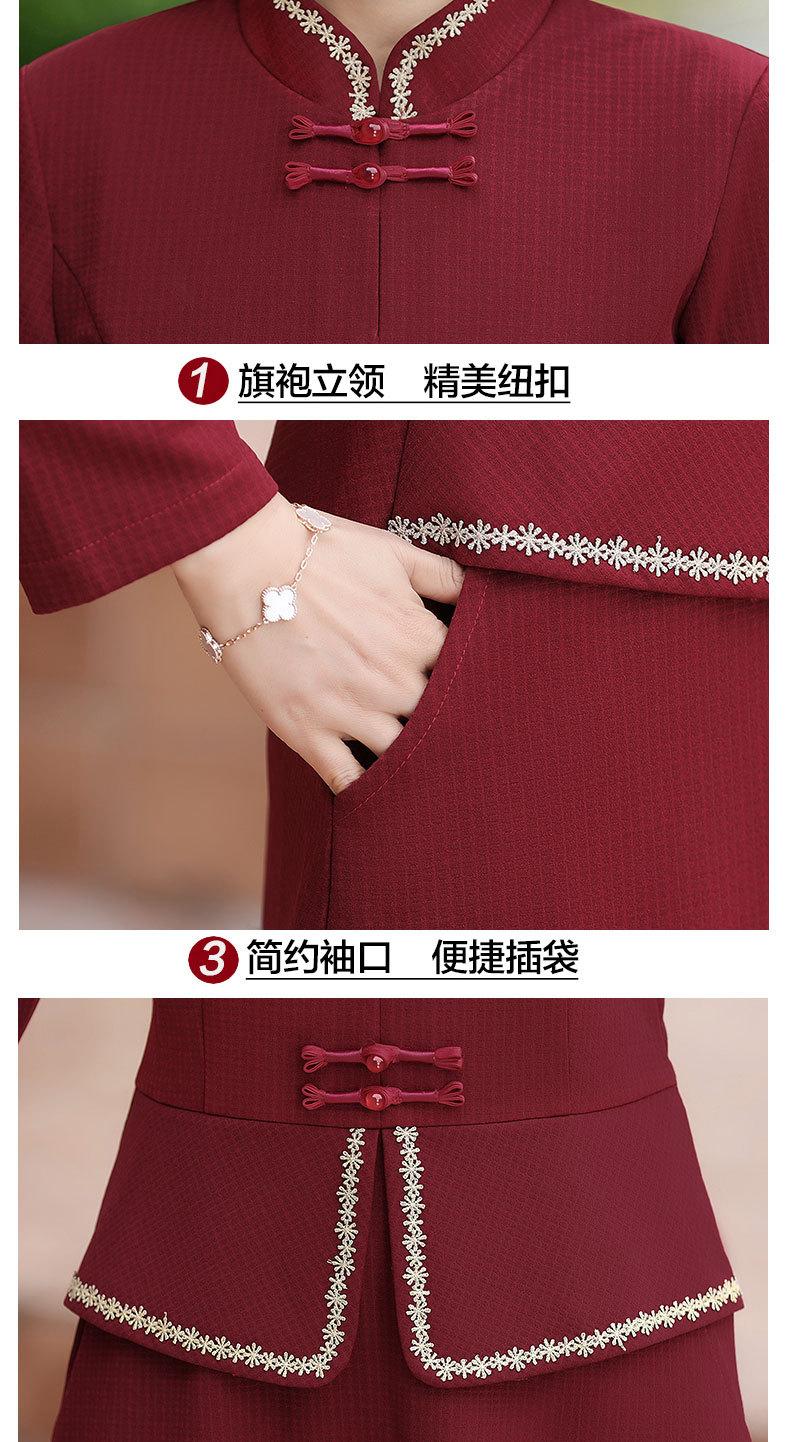 1 旗袍立领 精美纽扣

3 简约袖口 便捷插袋