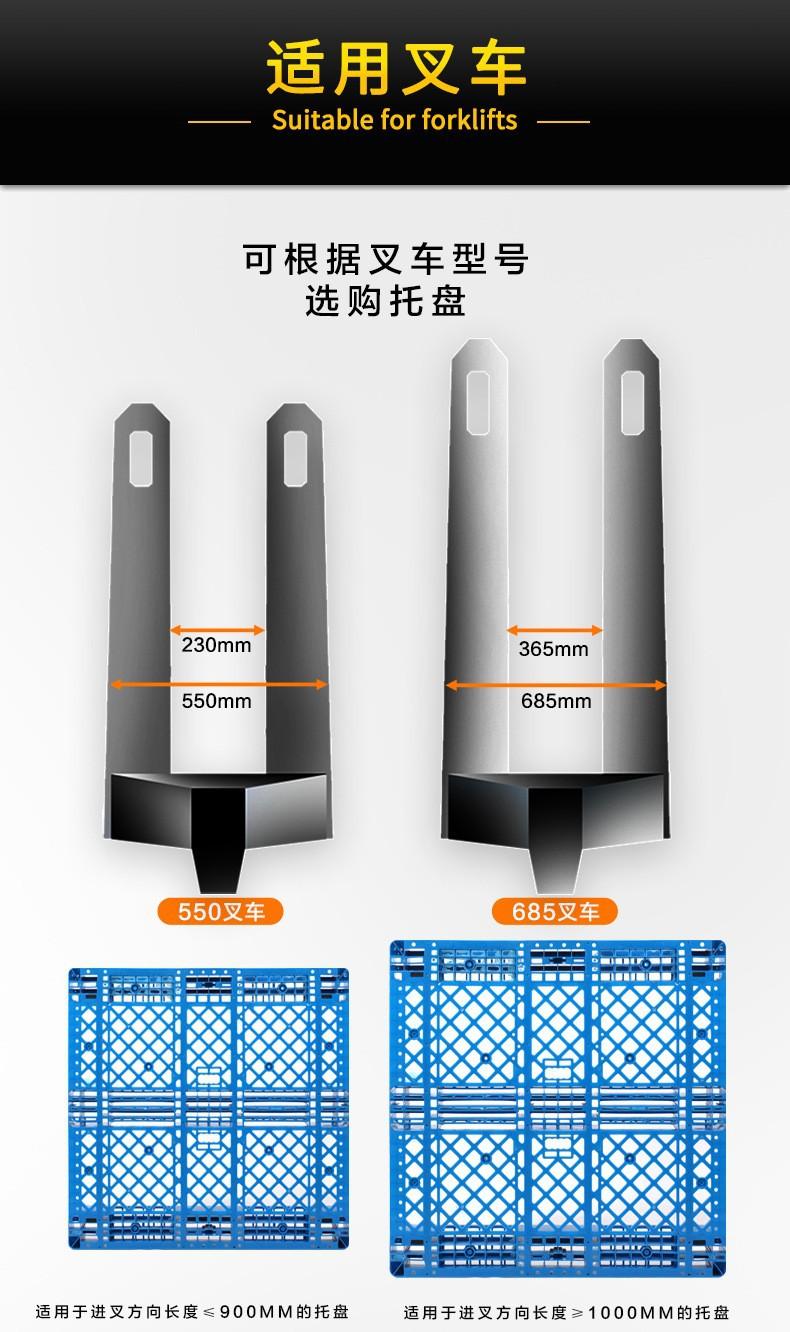 适用叉车
Suitable for forklifts

可根据叉车型号
选购托盘

230mm
550mm
365mm
685mm

550叉车
685叉车

适用于进叉方向长度≤900MM的托盘
适用于进叉方向长度≥1000MM的托盘