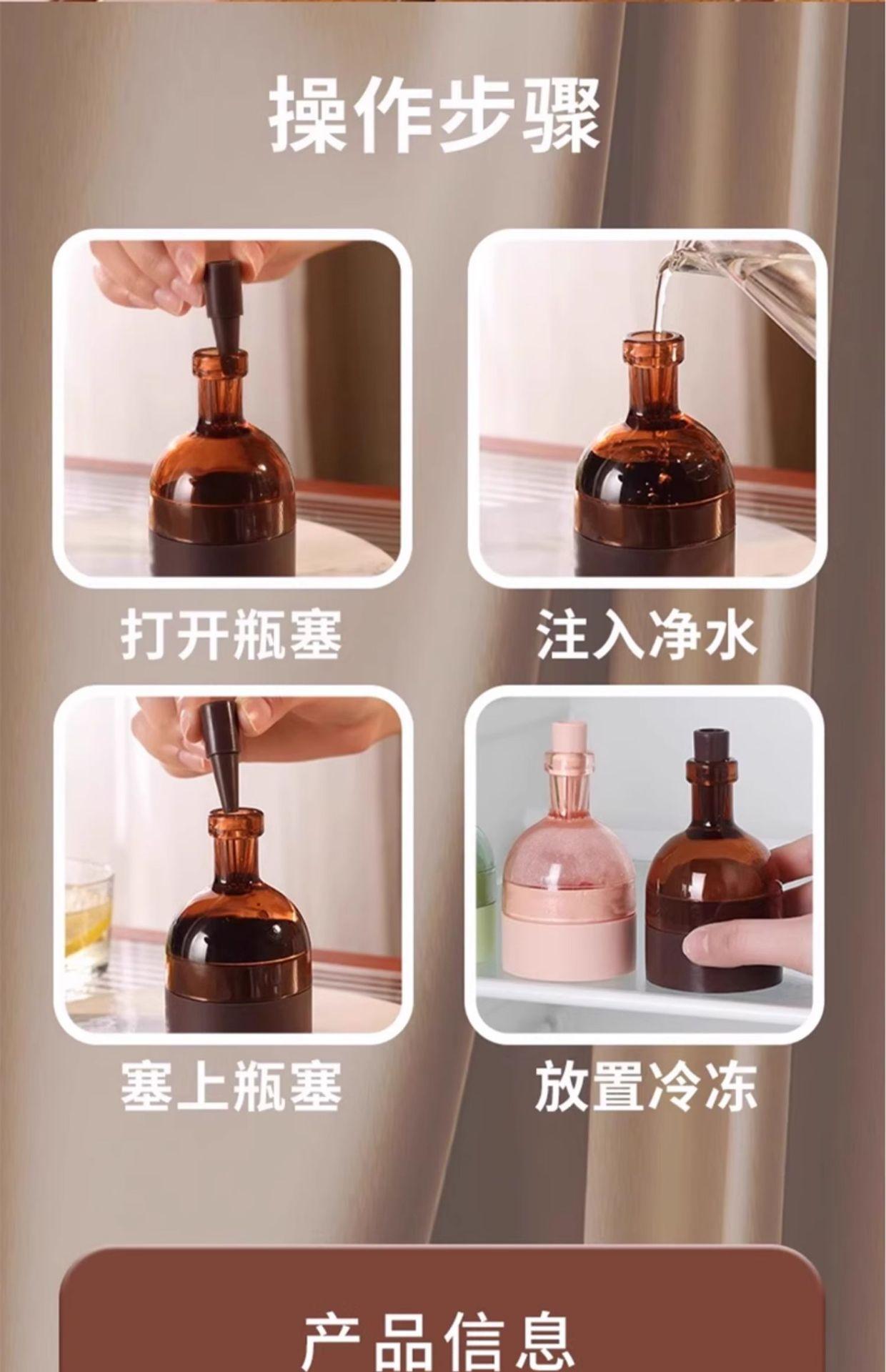 操作步骤

打开瓶塞

注入净水

塞上瓶塞

放置冷冻

产品信息