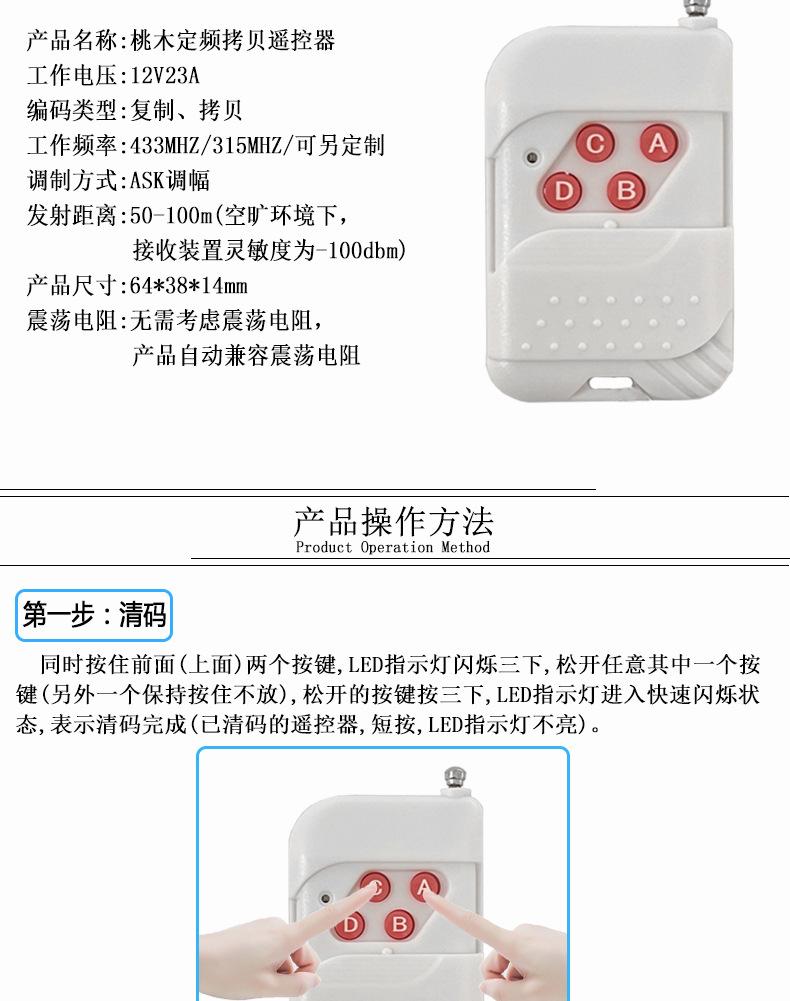 产品名称:桃木定频拷贝遥控器
工作电压:12V23A
编码类型:复制、拷贝
工作频率:433MHZ/315MHZ/可另定制
调制方式:ASK调幅
发射距离:50-100m(空旷环境下，接收装置灵敏度为-100dbm)
产品尺寸:64*38*14mm
震荡电阻:无需考虑震荡电阻，产品自动兼容震荡电阻

C A D B

产品操作方法
Product Operation Method

第一步：清码

同时按住前面(上面)两个按键,LED指示灯闪烁三下,松开任意其中一个按键(另外一个保持按住不放),松开的按键按三下,LED指示灯进入快速闪烁状态,表示清码完成(已清码的遥控器,短按,LED指示灯不亮)。

C A D B