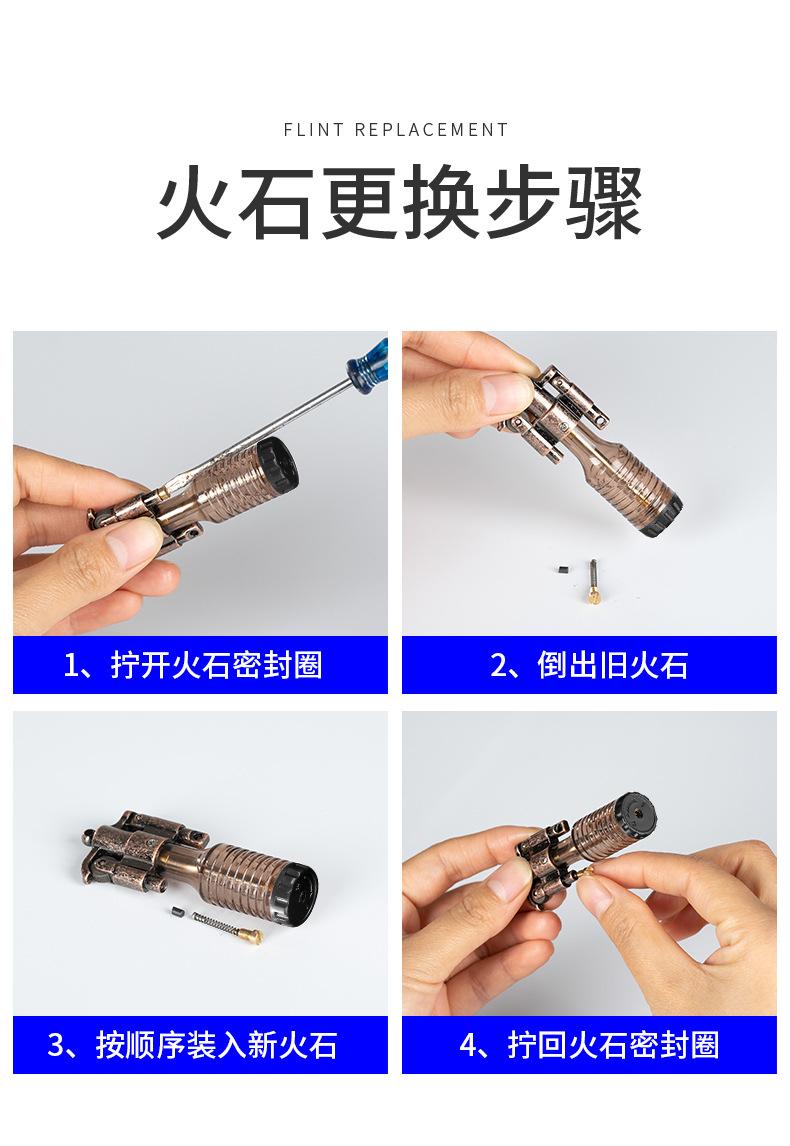 FLINT REPLACEMENT

火石更换步骤

1、拧开火石密封圈

2、倒出旧火石

3、按顺序装入新火石

4、拧回火石密封圈