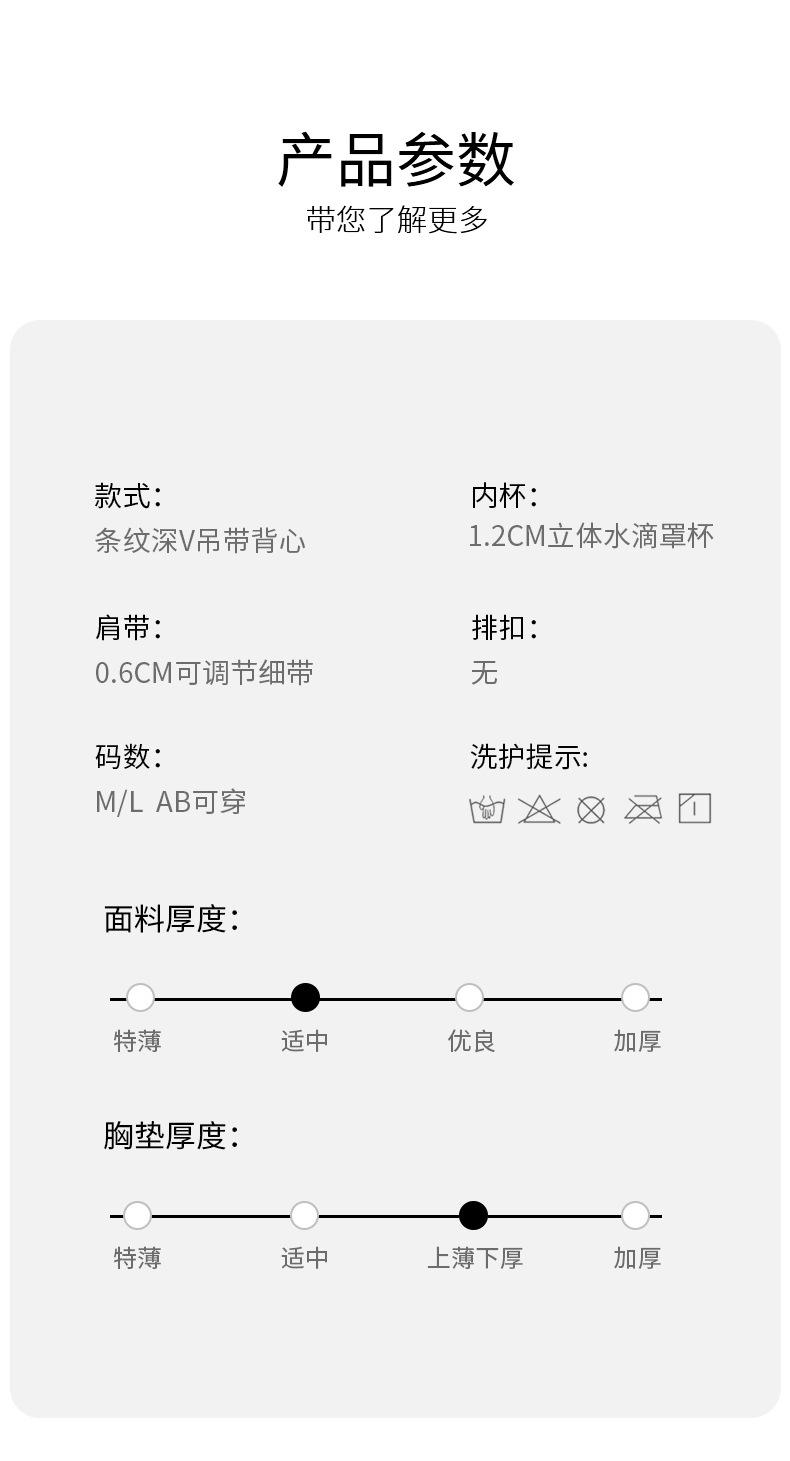 产品参数
带您了解更多

款式:
条纹深V吊带背心

肩带:
0.6CM可调节细带

码数:
M/L AB可穿

内杯:
1.2CM立体水滴罩杯

排扣:
无

洗护提示:

面料厚度:

特薄 适中 优良 加厚

胸垫厚度:

特薄 适中 上薄下厚 加厚