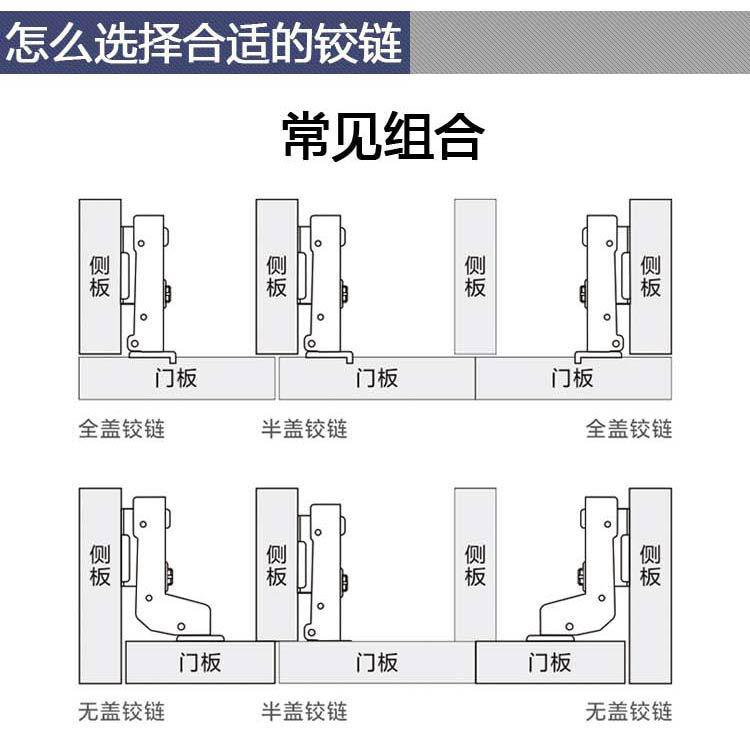 怎么选择合适的铰链

常见组合

侧板
侧板
侧板
侧板
门板
门板
门板
全盖铰链
半盖铰链
全盖铰链

侧板
侧板
侧板
侧板
门板
门板
门板
无盖铰链
半盖铰链
无盖铰链