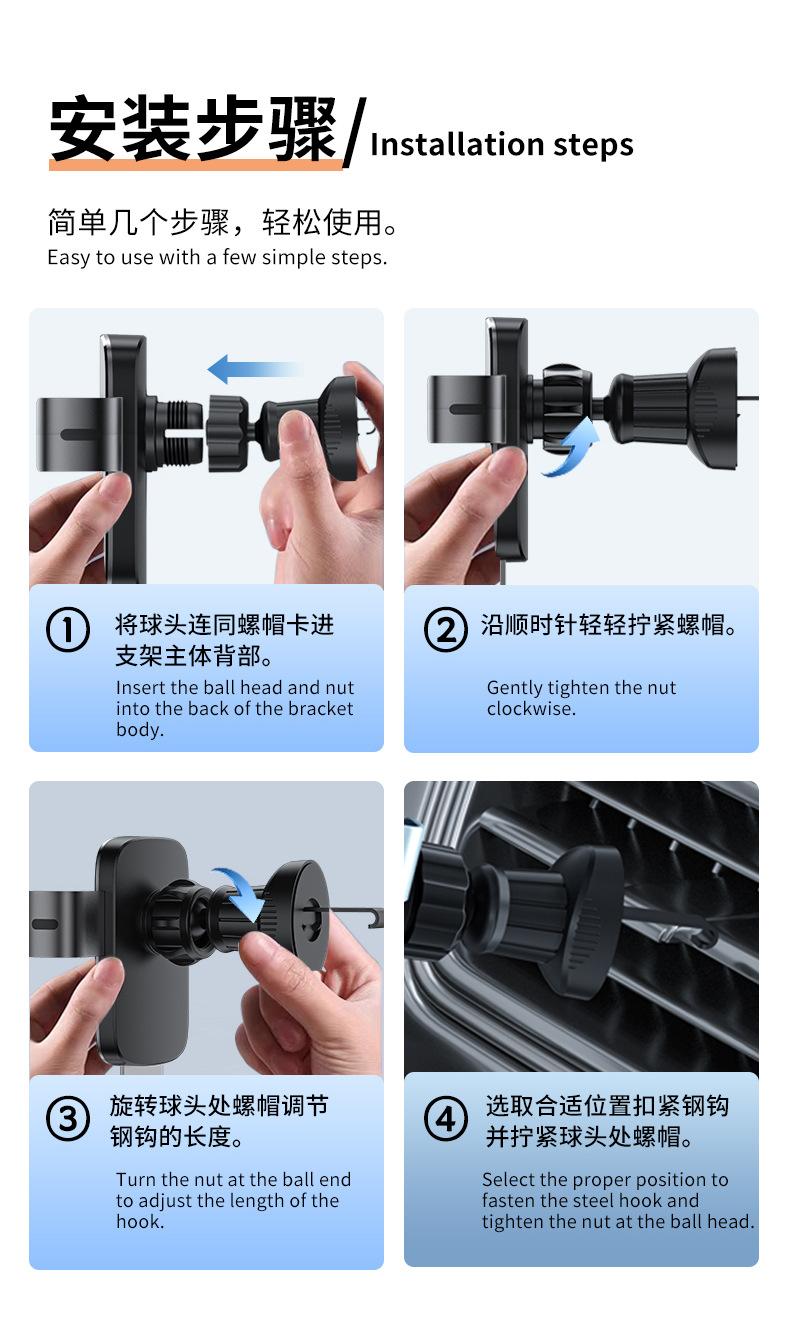 安装步骤/ Installation steps

简单几个步骤，轻松使用。
Easy to use with a few simple steps.

① 将球头连同螺帽卡进支架主体背部。
Insert the ball head and nut into the back of the bracket body.

② 沿顺时针轻轻拧紧螺帽。
Gently tighten the nut clockwise.

③ 旋转球头处螺帽调节钢钩的长度。
Turn the nut at the ball end to adjust the length of the hook.

④ 选取合适位置扣紧钢钩并拧紧球头处螺帽。
Select the proper position to fasten the steel hook and tighten the nut at the ball head.