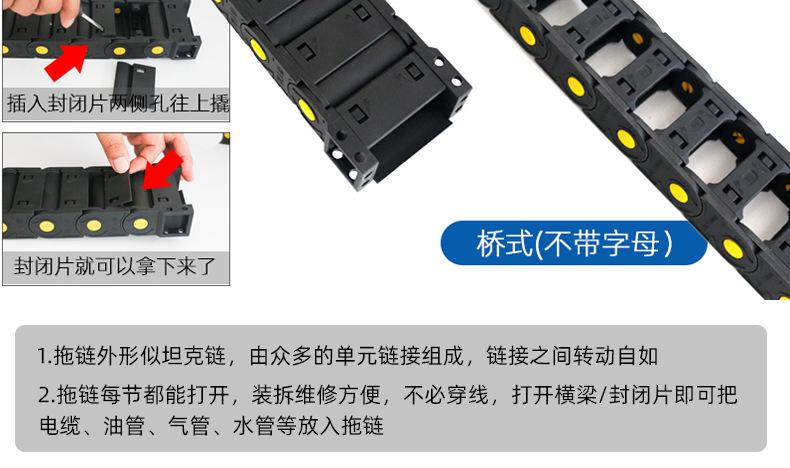 插入封闭片两侧孔往上撬

封闭片就可以拿下来了

桥式(不带字母)

1.拖链外形似坦克链，由众多的单元链接组成，链接之间转动自如

2.拖链每节都能打开，装拆维修方便，不必穿线，打开横梁/封闭片即可把电缆、油管、气管、水管等放入拖链