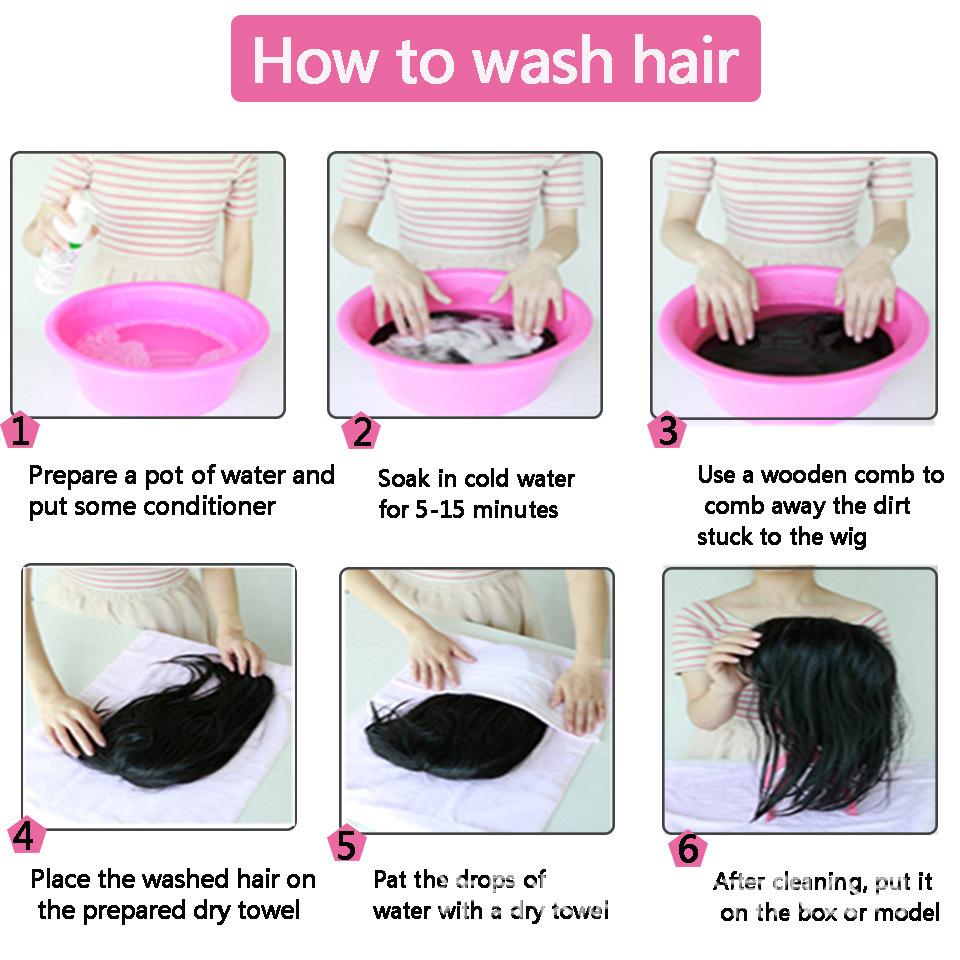 How to wash hair

1
Prepare a pot of water and put some conditioner

2
Soak in cold water for 5-15 minutes

3
Use a wooden comb to comb away the dirt stuck to the wig

4
Place the washed hair on the prepared dry towel

5
Pat the drops of water with a dry towel

6
After cleaning, put it on the box or model