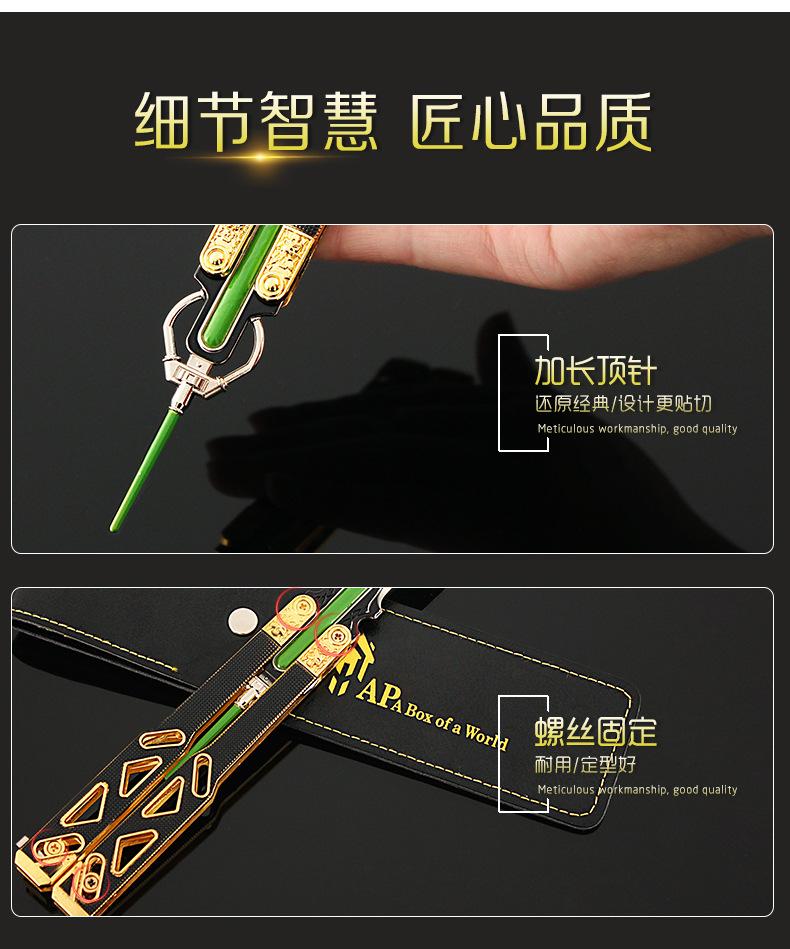 细节智慧 匠心品质

加长顶针
还原经典/设计更贴切
Meticulous workmanship, good quality

APA Box of a World

螺丝固定
耐用/定型好
Meticulous workmanship, good quality