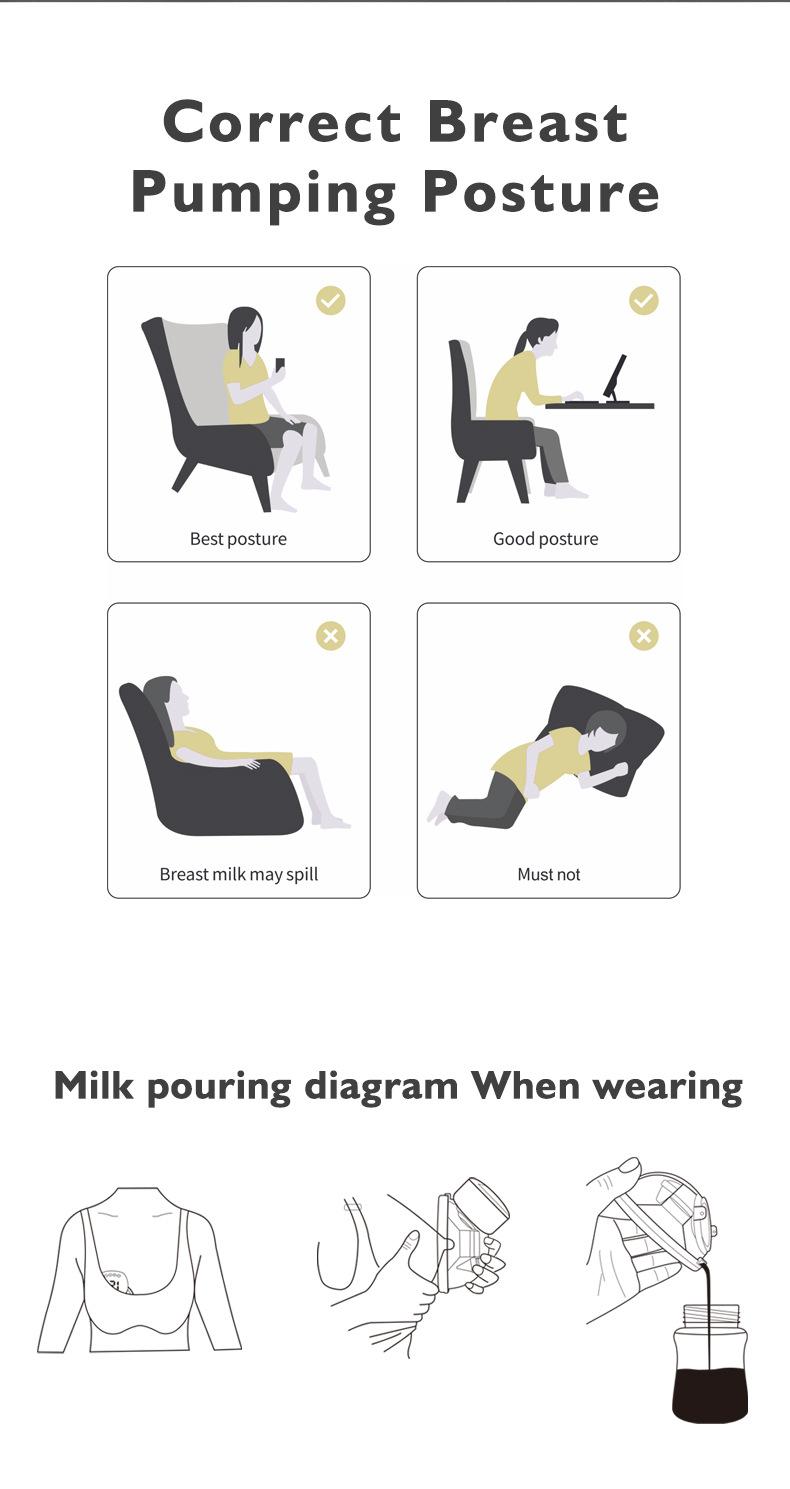 Correct Breast Pumping Posture

Best posture

Good posture

Breast milk may spill

Must not

Milk pouring diagram When wearing