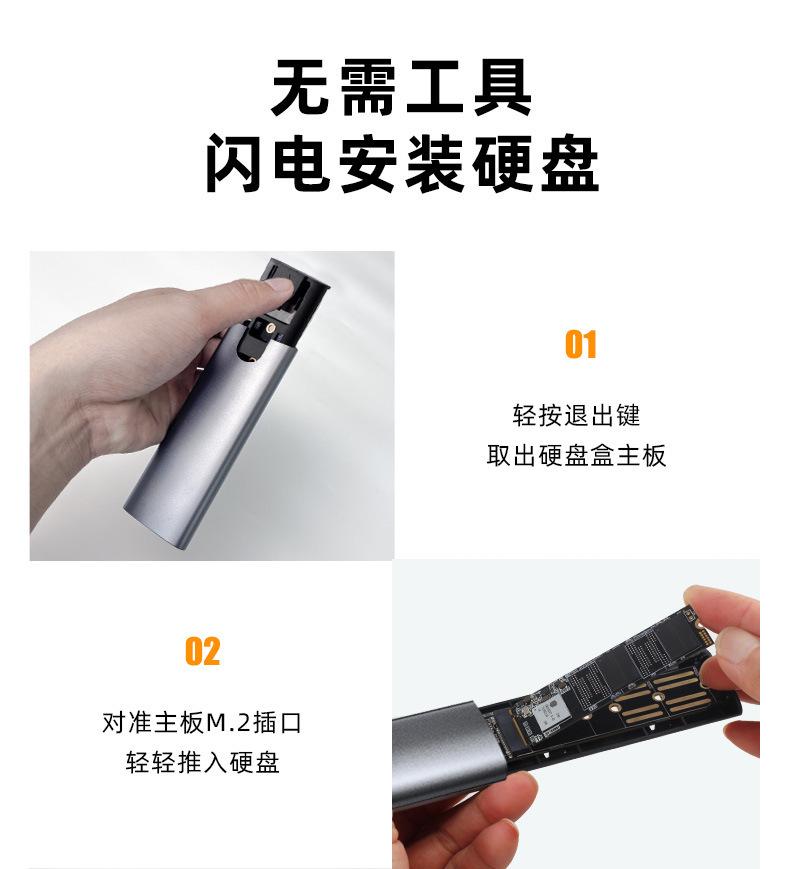 无需工具
闪电安装硬盘

01

轻按退出键
取出硬盘盒主板

02

对准主板M.2插口
轻轻推入硬盘