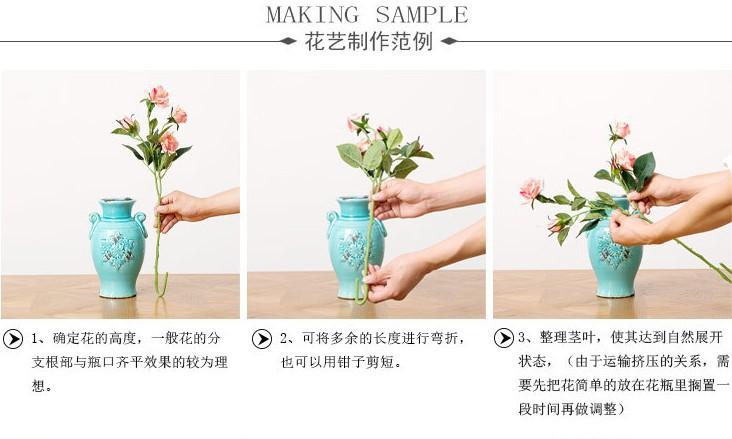 MAKING SAMPLE
花艺制作范例

1、确定花的高度，一般花的分支根部与瓶口齐平效果的较为理想。

2、可将多余的长度进行弯折，也可以用钳子剪短。

3、整理茎叶，使其达到自然展开状态，（由于运输挤压的关系，需要先把花简单的放在花瓶里搁置一段时间再做调整）