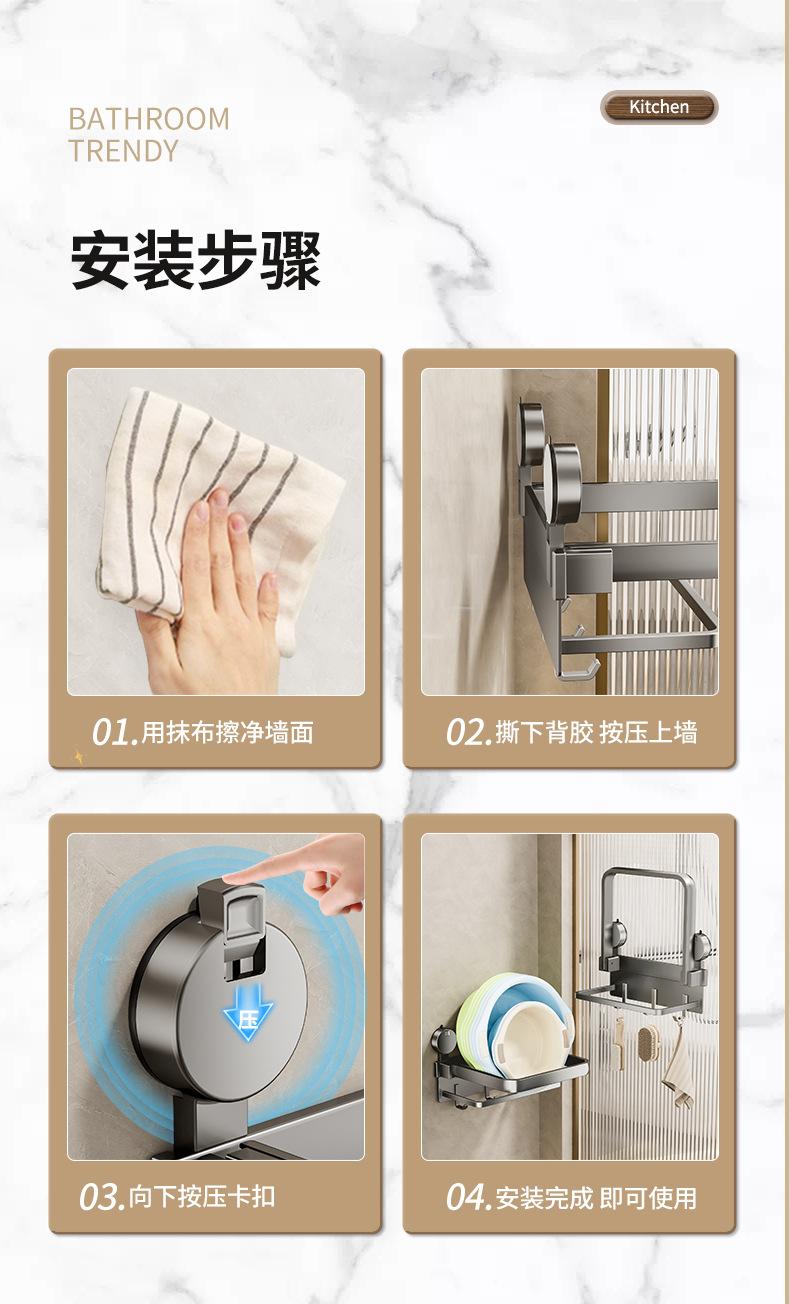 BATHROOM
TRENDY

Kitchen

安装步骤

01.用抹布擦净墙面

02.撕下背胶 按压上墙

压

03.向下按压卡扣

04.安装完成 即可使用