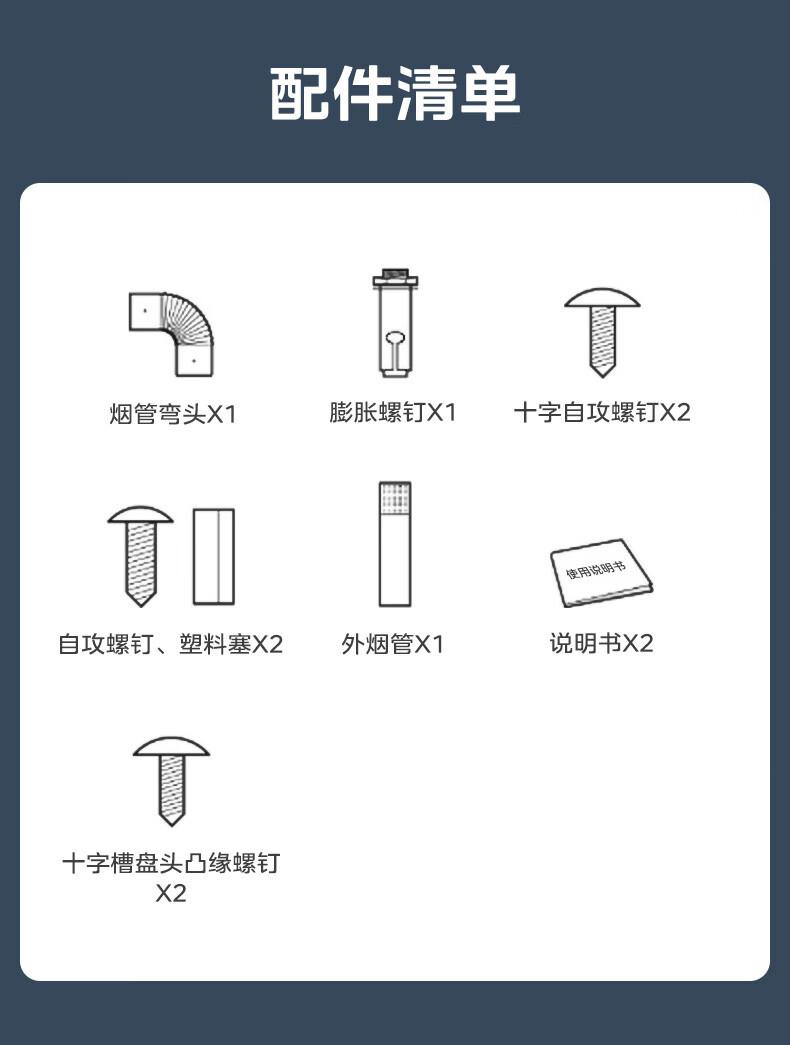 配件清单

烟管弯头X1

膨胀螺钉X1

十字自攻螺钉X2

自攻螺钉、塑料塞X2

外烟管X1

使用说明书

说明书X2

十字槽盘头凸缘螺钉X2