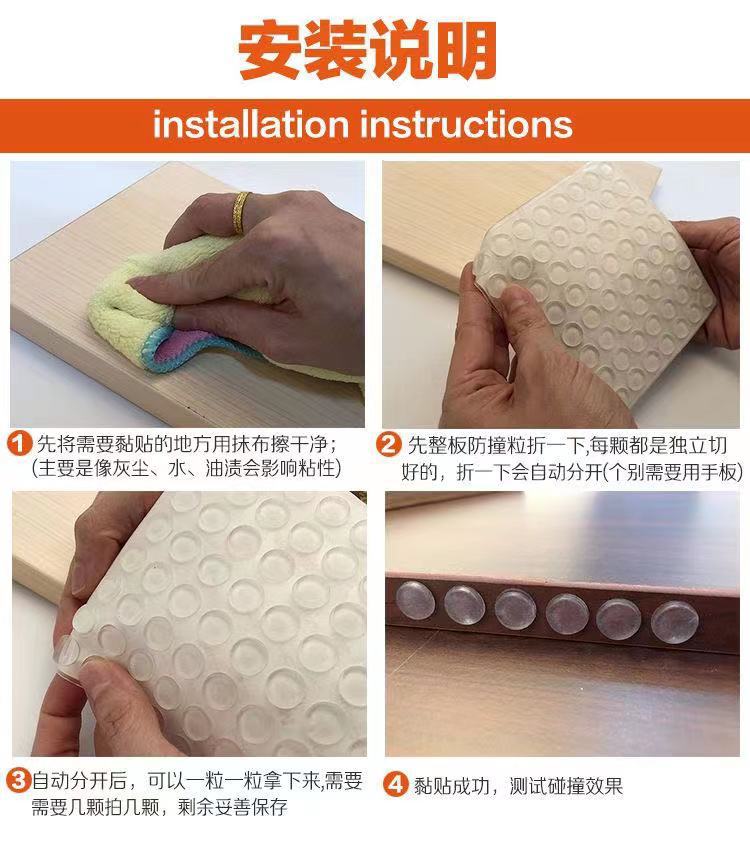 安装说明

installation instructions

1 先将需要黏贴的地方用抹布擦干净；(主要是像灰尘、水、油渍会影响粘性)

2 先整板防撞粒折一下,每颗都是独立切好的，折一下会自动分开(个别需要用手板)

3 自动分开后，可以一粒一粒拿下来,需要需要几颗拍几颗，剩余妥善保存

4 黏贴成功，测试碰撞效果