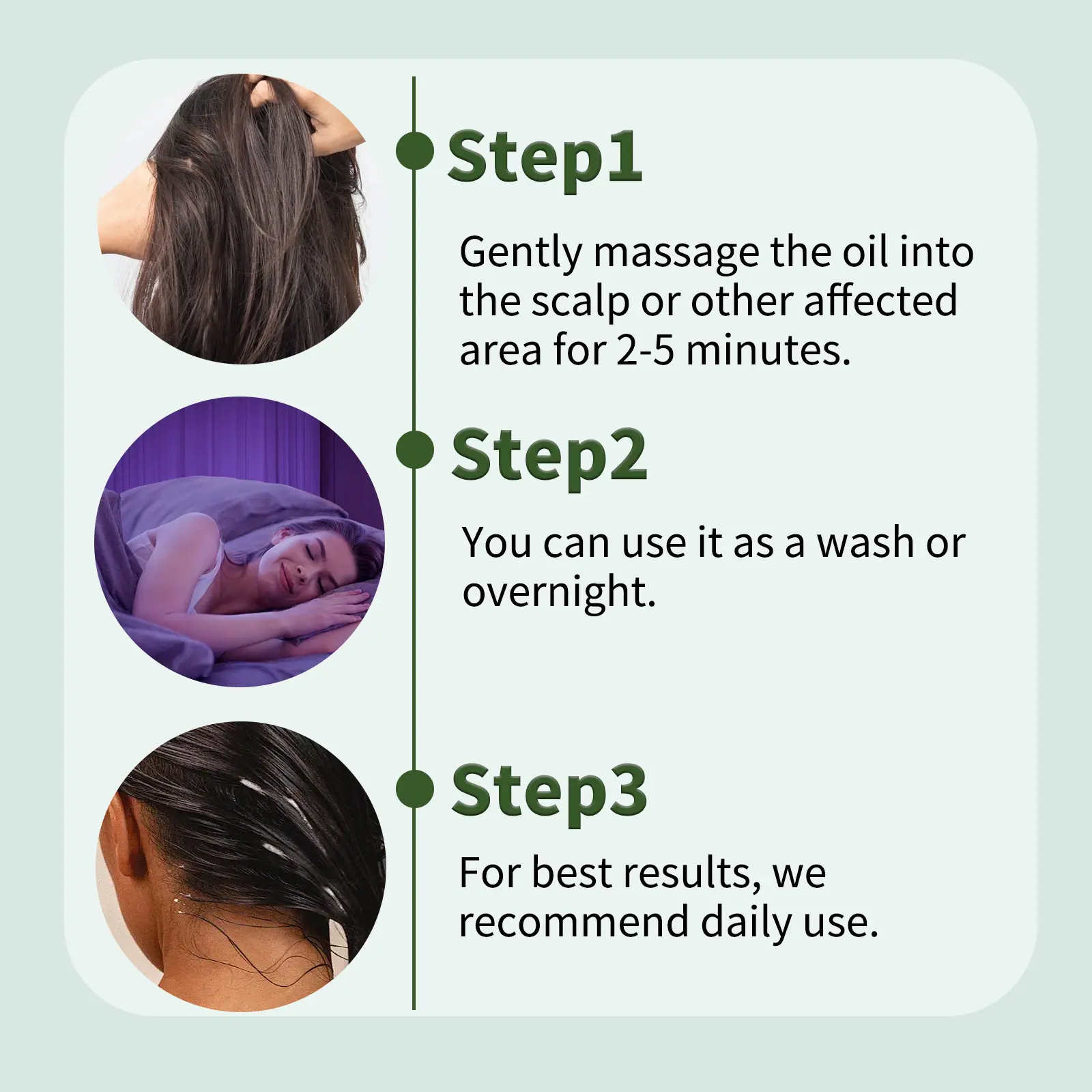 Step1

Gently massage the oil into the scalp or other affected area for 2-5 minutes.

Step2

You can use it as a wash or overnight.

Step3

For best results, we recommend daily use.