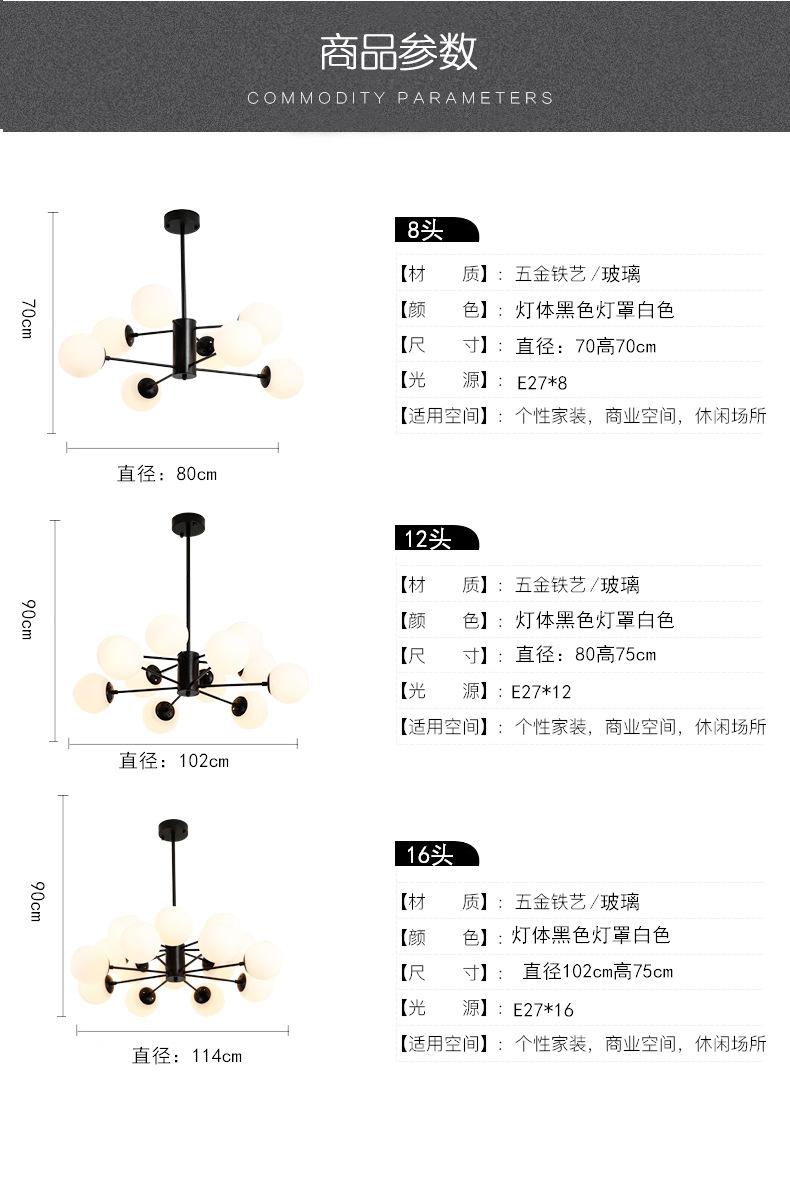 商品参数

COMMODITY PARAMETERS

70cm

直径：80cm

8头

【材　　质】：五金铁艺/玻璃

【颜　　色】：灯体黑色灯罩白色

【尺　　寸】：直径：70高70cm

【光　　源】：E27*8

【适用空间】：个性家装，商业空间，休闲场所

90cm

直径：102cm

12头

【材　　质】：五金铁艺/玻璃

【颜　　色】：灯体黑色灯罩白色

【尺　　寸】：直径：80高75cm

【光　　源】：E27*12

【适用空间】：个性家装，商业空间，休闲场所

90cm

直径：114cm

16头

【材　　质】：五金铁艺/玻璃

【颜　　色】：灯体黑色灯罩白色

【尺　　寸】：直径102cm高75cm

【光　　源】：E27*16

【适用空间】：个性家装，商业空间，休闲场所