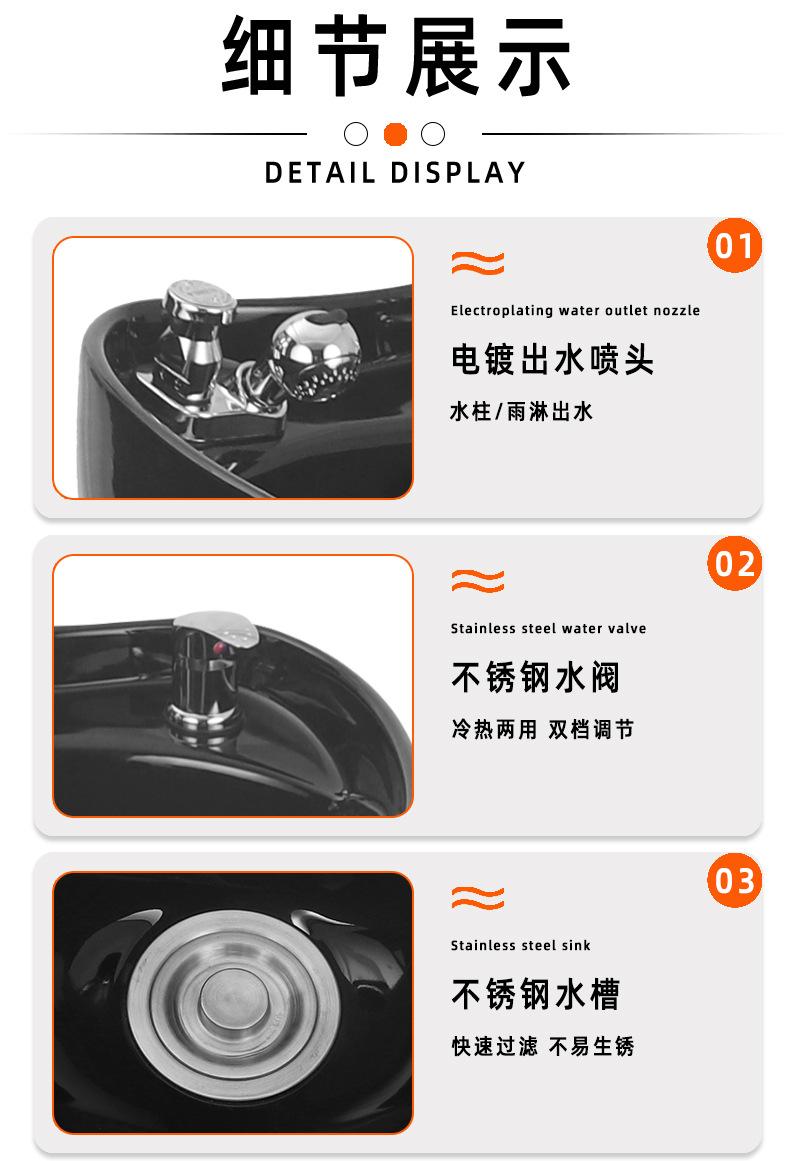 细节展示

DETAIL DISPLAY

01

Electroplating water outlet nozzle

电镀出水喷头

水柱/雨淋出水

02

Stainless steel water valve

不锈钢水阀

冷热两用 双档调节

03

Stainless steel sink

不锈钢水槽

快速过滤 不易生锈